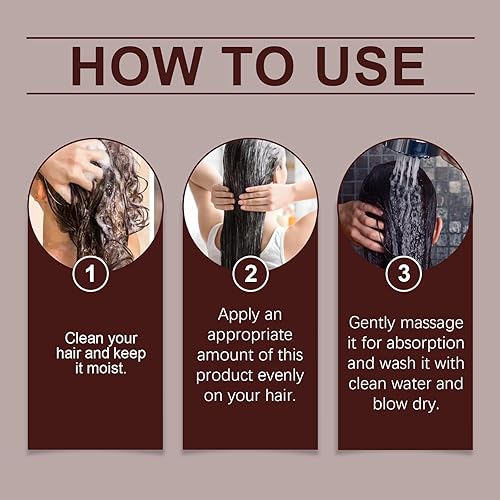 HOW TO USE

1

Clean your hair and keep it moist.

2

Apply an appropriate amount of this product evenly on your hair.

3

Gently massage it for absorption and wash it with clean water and blow dry.