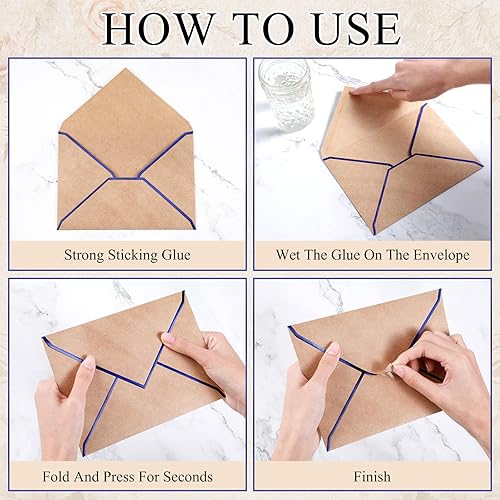 HOW TO USE

Strong Sticking Glue

Wet The Glue On The Envelope

Fold And Press For Seconds

Finish