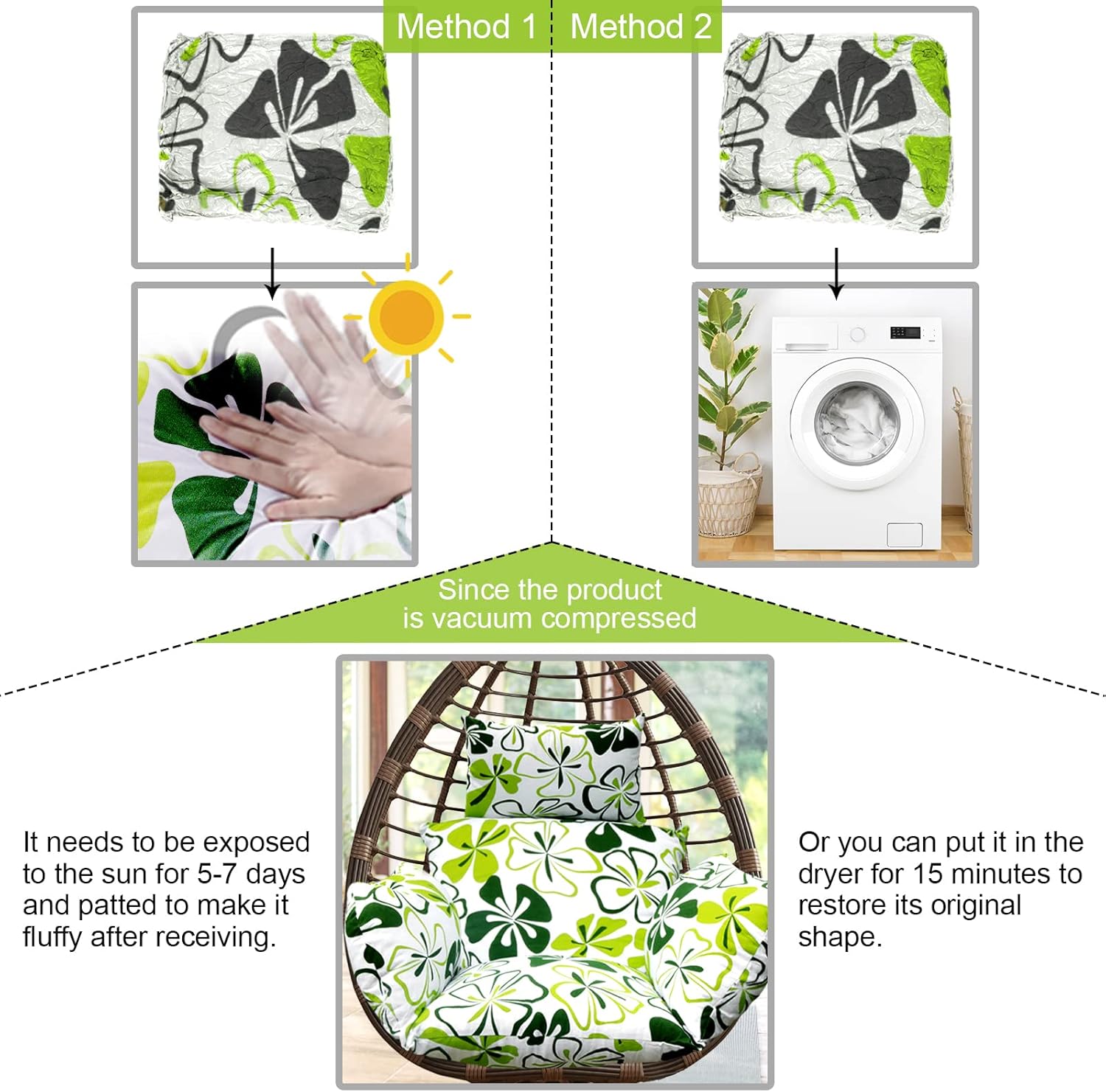 Method 1

Method 2

Since the product is vacuum compressed

It needs to be exposed to the sun for 5-7 days and patted to make it fluffy after receiving.

Or you can put it in the dryer for 15 minutes to restore its original shape.