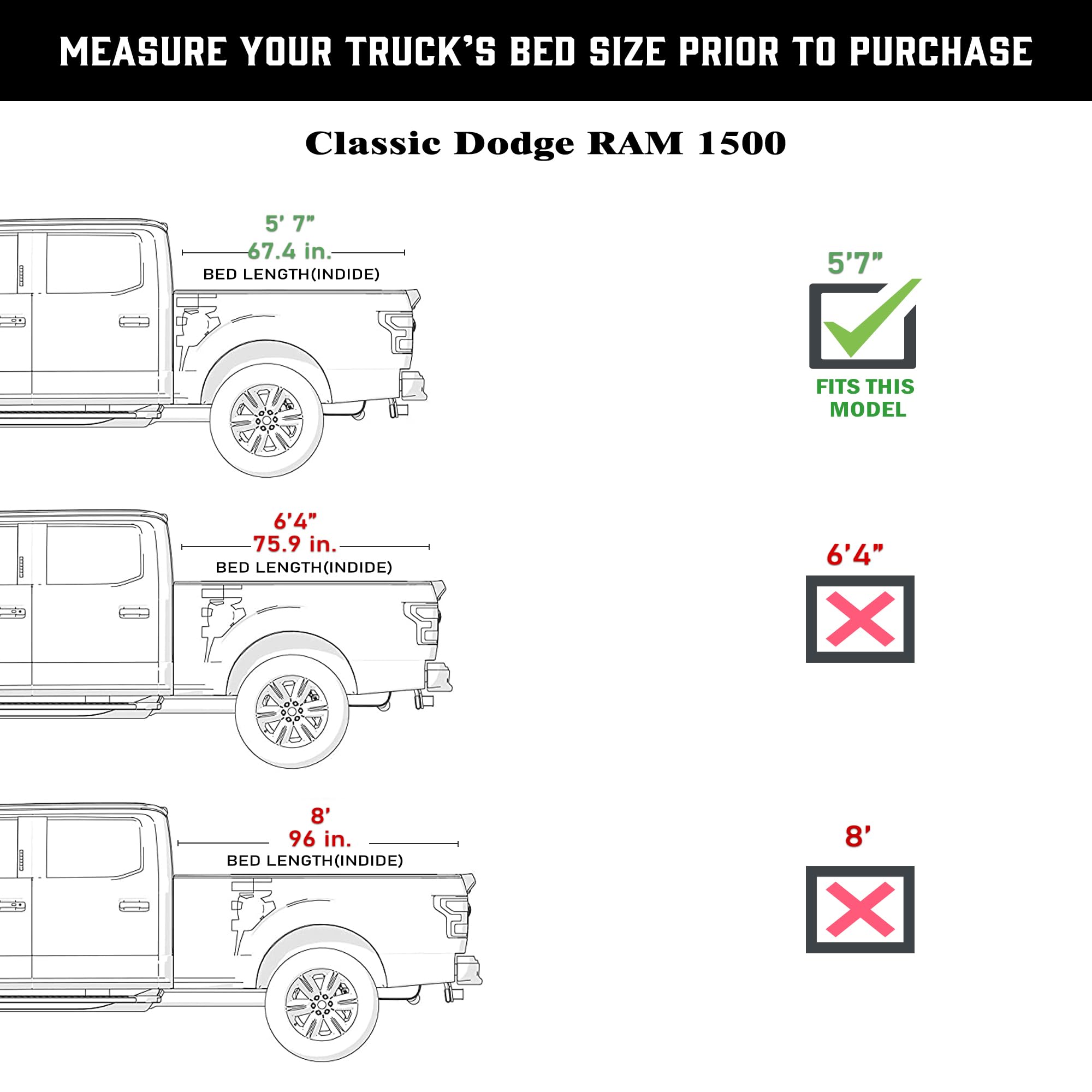 MEASURE YOUR TRUCK'S BED SIZE PRIOR TO PURCHASE

Classic Dodge RAM 1500

5' 7"
67.4 in.
BED LENGTH(INDIDE)

5'7"
FITS THIS MODEL

6'4"
75.9 in.
BED LENGTH(INDIDE)

6'4"

8'
96 in.
BED LENGTH(INDIDE)

8'