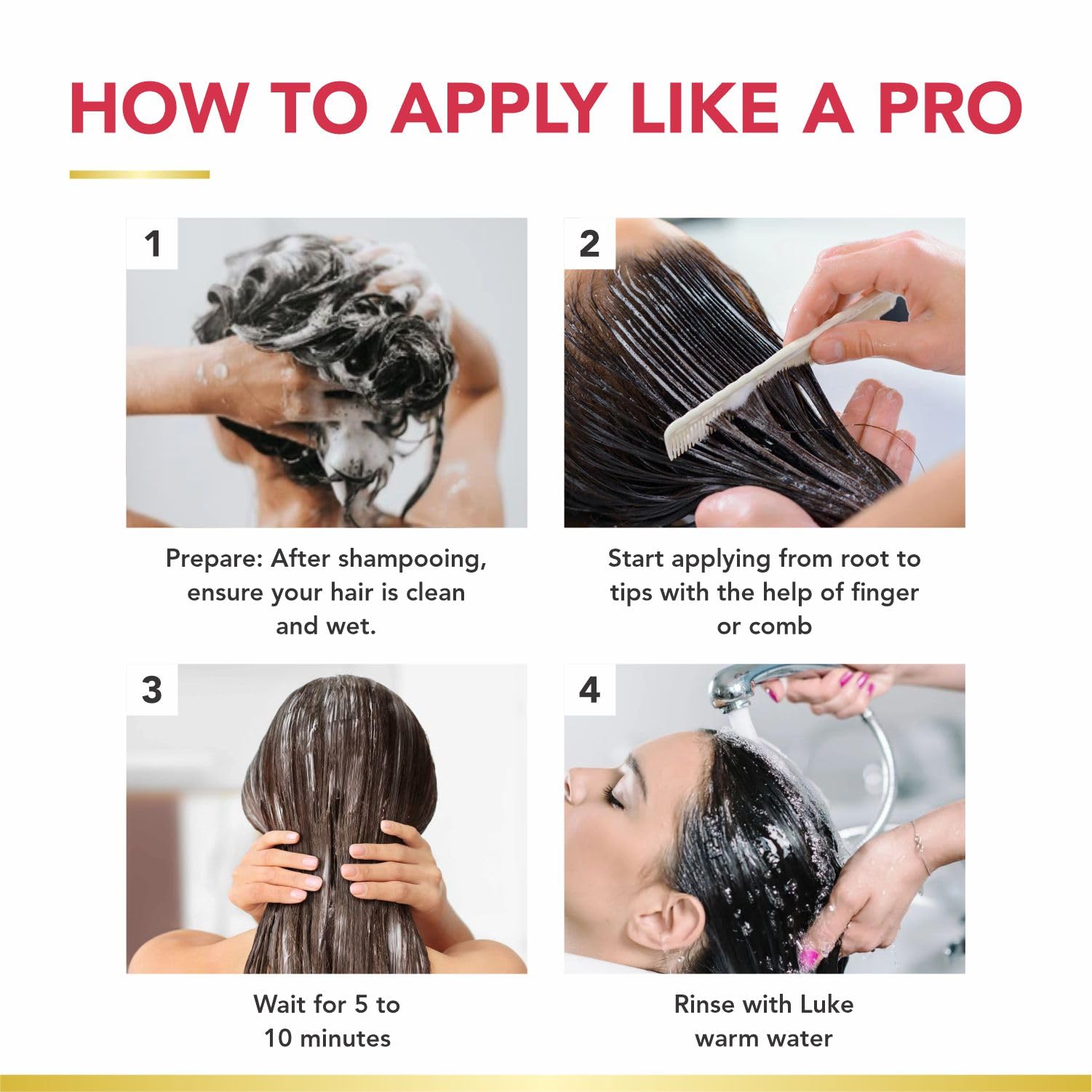 HOW TO APPLY LIKE A PRO

1

Prepare: After shampooing, ensure your hair is clean and wet.

2

Start applying from root to tips with the help of finger or comb

3

Wait for 5 to 10 minutes

4

Rinse with Luke warm water