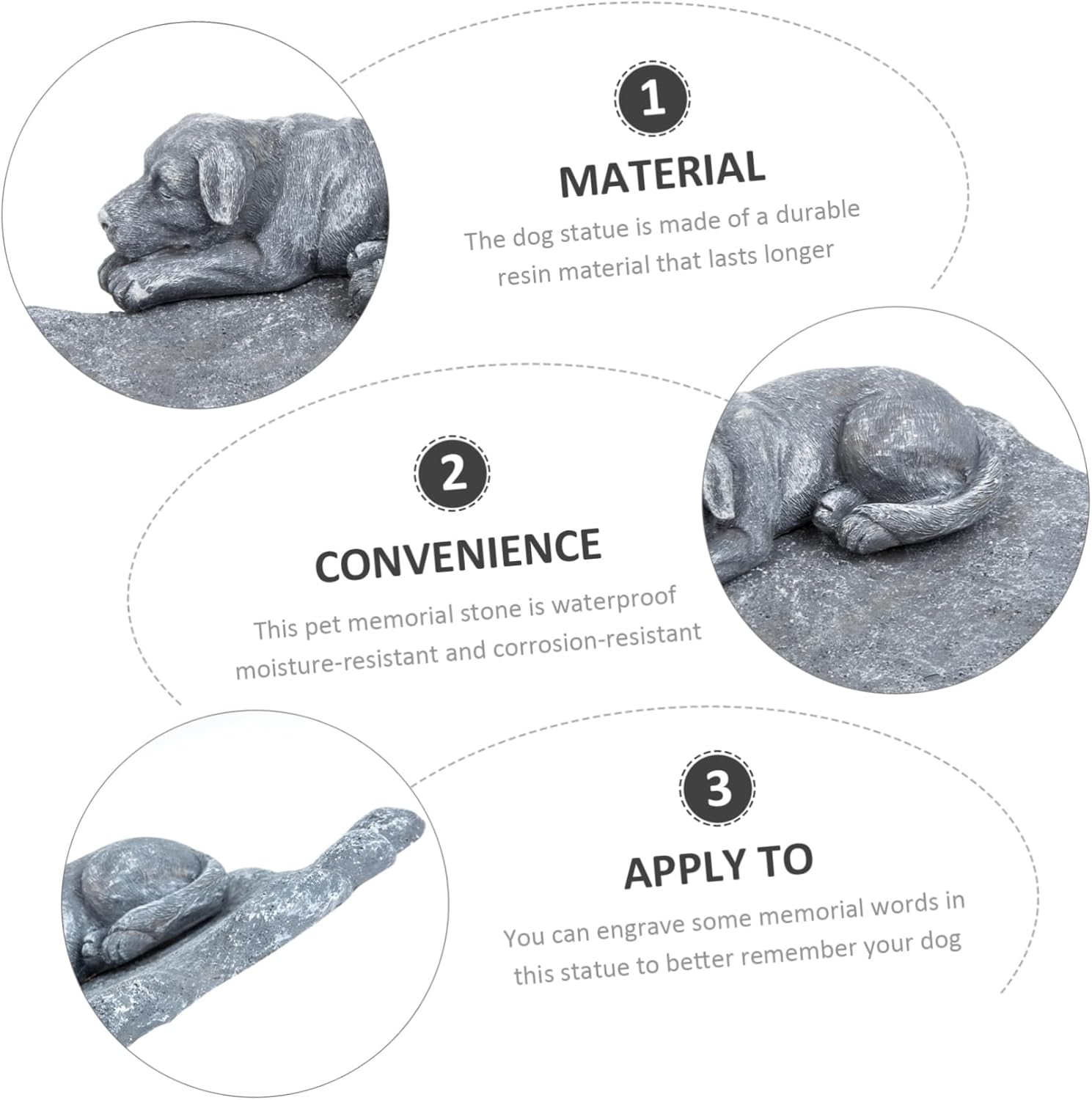 1

MATERIAL

The dog statue is made of a durable resin material that lasts longer

2

CONVENIENCE

This pet memorial stone is waterproof moisture-resistant and corrosion-resistant

3

APPLY TO

You can engrave some memorial words in this statue to better remember your dog