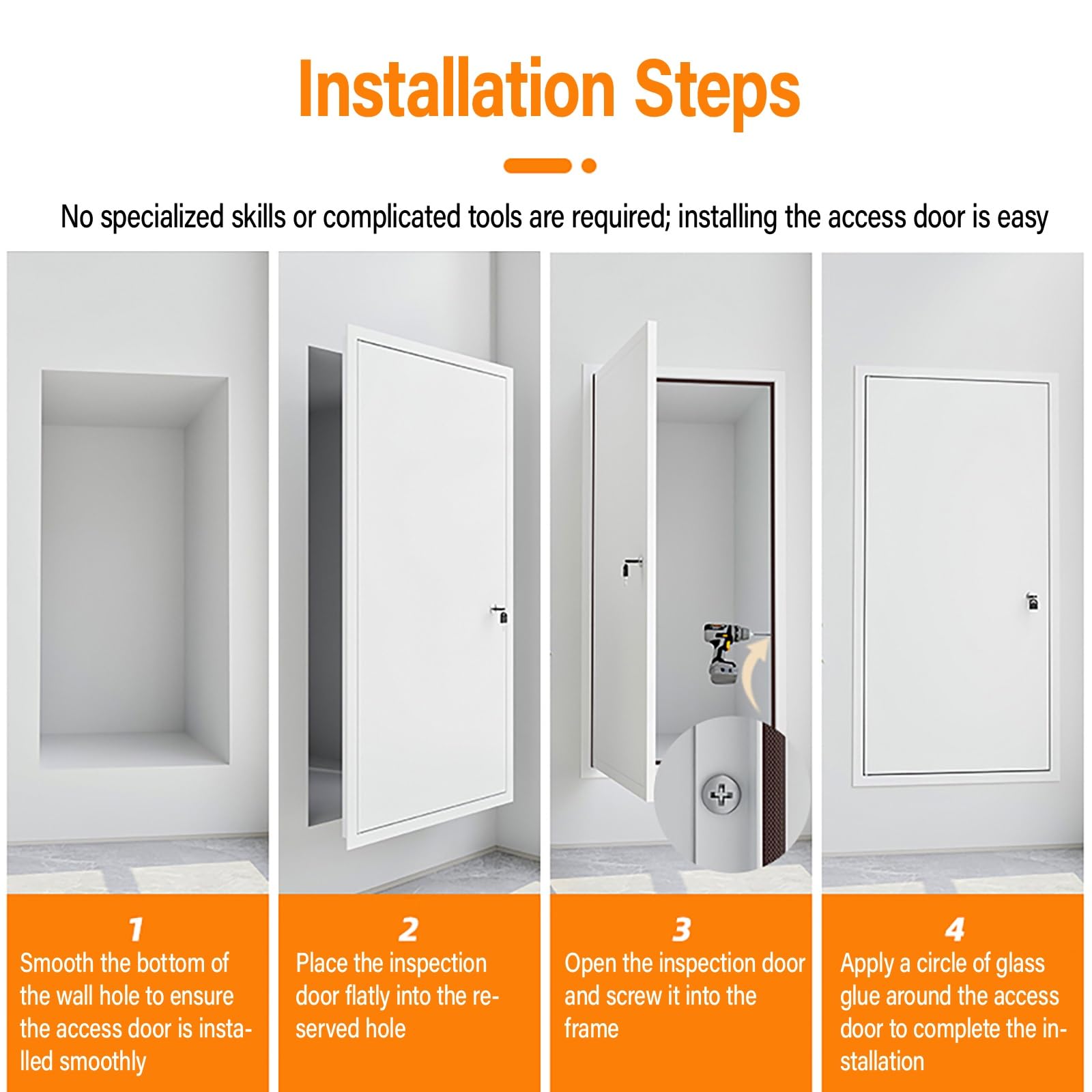 Installation Steps

No specialized skills or complicated tools are required; installing the access door is easy

1
Smooth the bottom of the wall hole to ensure the access door is installed smoothly

2
Place the inspection door flatly into the reserved hole

3
Open the inspection door and screw it into the frame

4
Apply a circle of glass glue around the access door to complete the installation