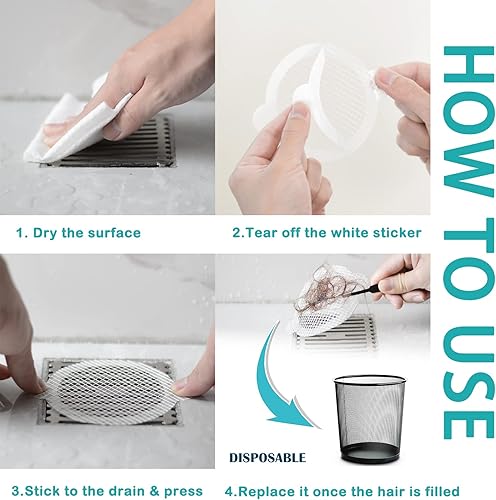 HOW TO USE

1. Dry the surface

2.Tear off the white sticker

DISPOSABLE

3.Stick to the drain & press

4.Replace it once the hair is filled