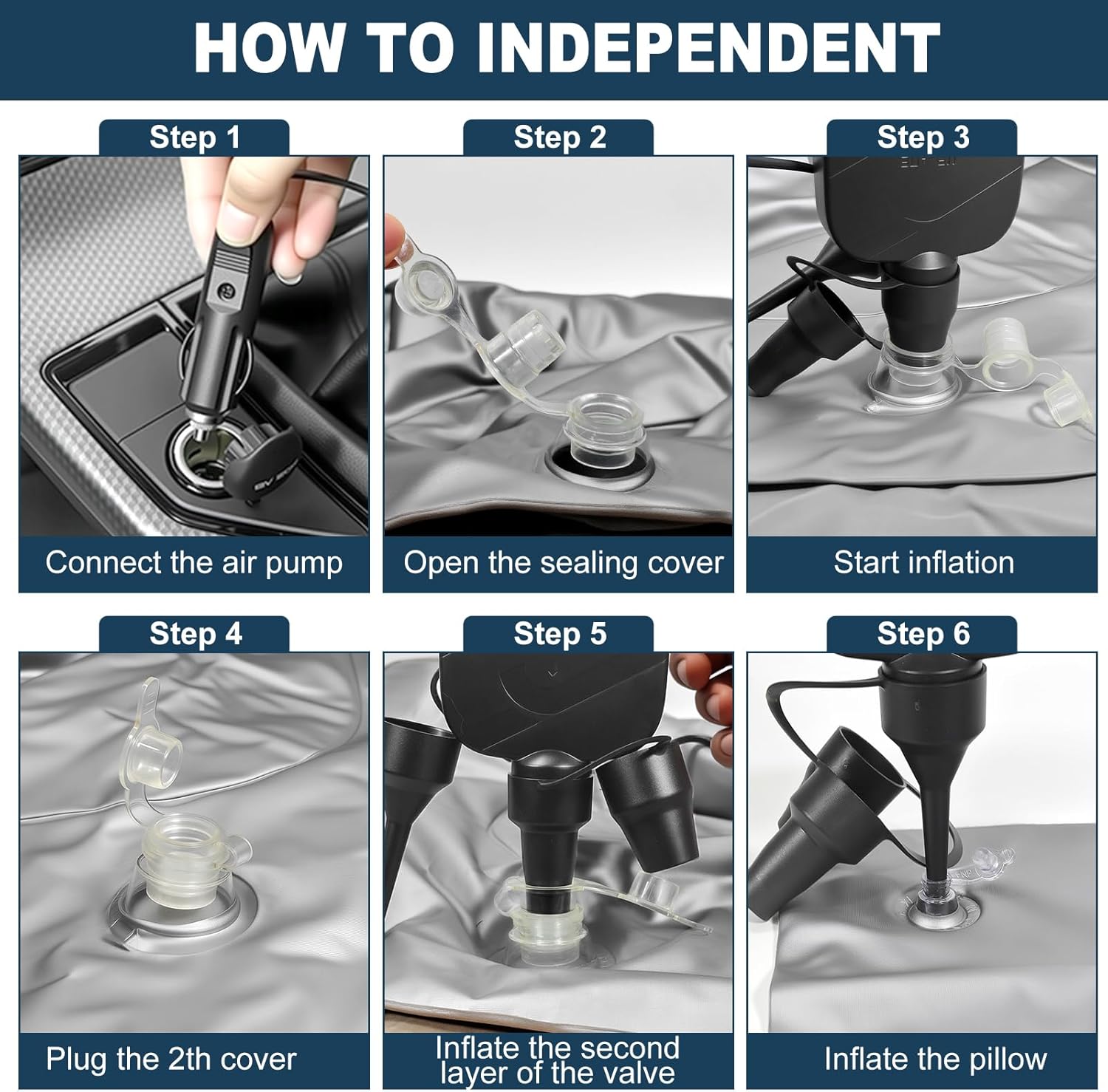 HOW TO INDEPENDENT

Step 1

Connect the air pump

Step 2

Open the sealing cover

Step 3

Start inflation

Step 4

Plug the 2th cover

Step 5

Inflate the second layer of the valve

Step 6

Inflate the pillow