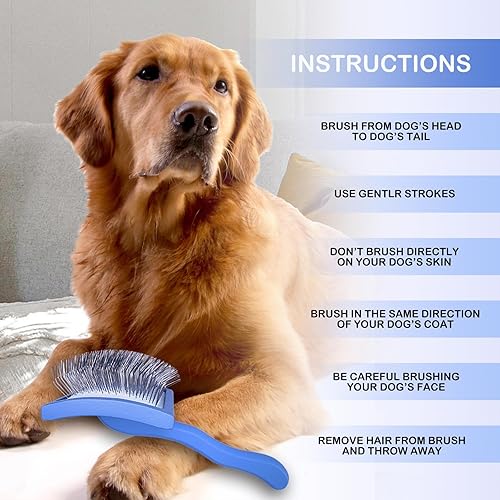 INSTRUCTIONS

BRUSH FROM DOG'S HEAD TO DOG'S TAIL

USE GENTLR STROKES

DON'T BRUSH DIRECTLY ON YOUR DOG'S SKIN

BRUSH IN THE SAME DIRECTION OF YOUR DOG'S COAT

BE CAREFUL BRUSHING YOUR DOG'S FACE

REMOVE HAIR FROM BRUSH AND THROW AWAY