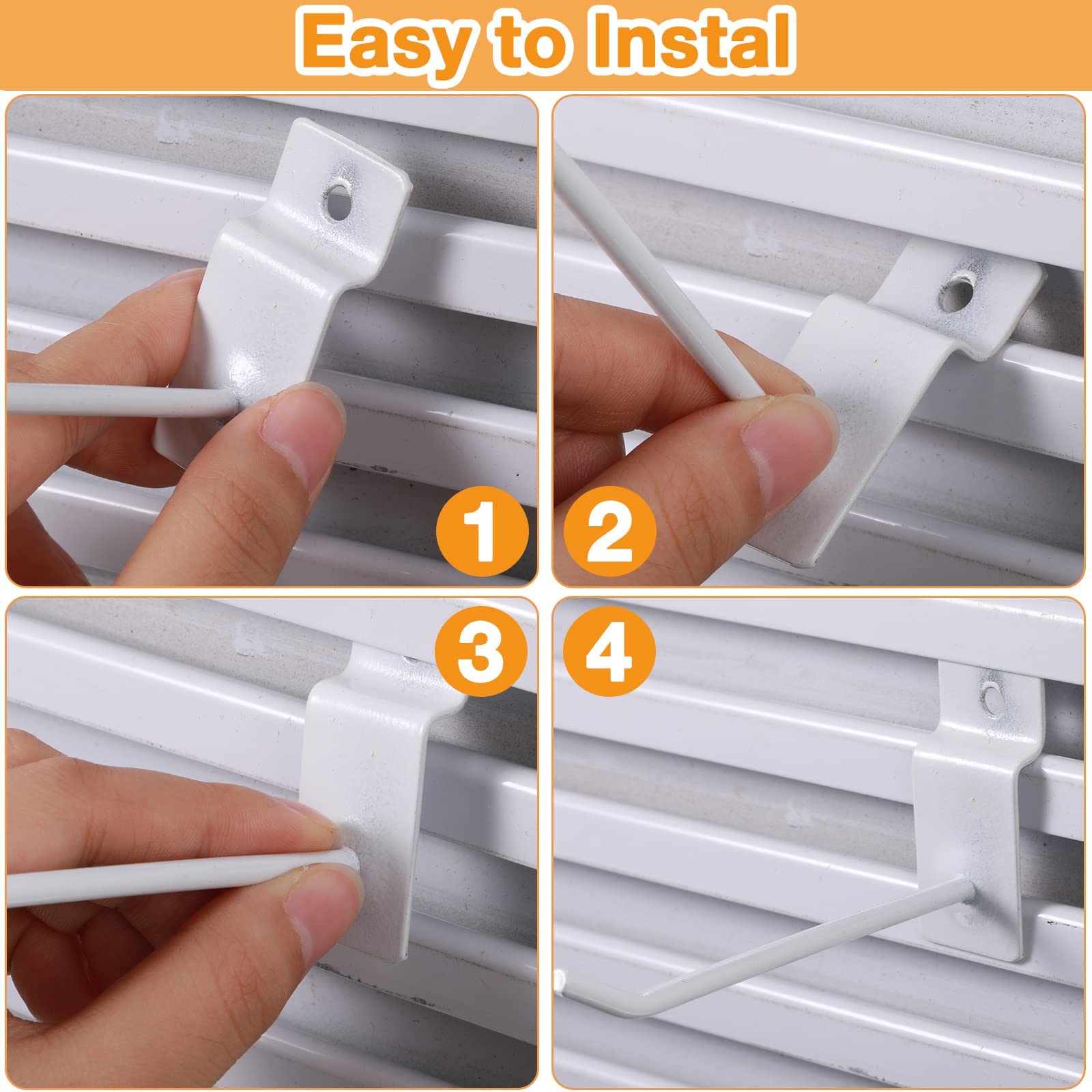 Easy to Instal

1

2

3

4