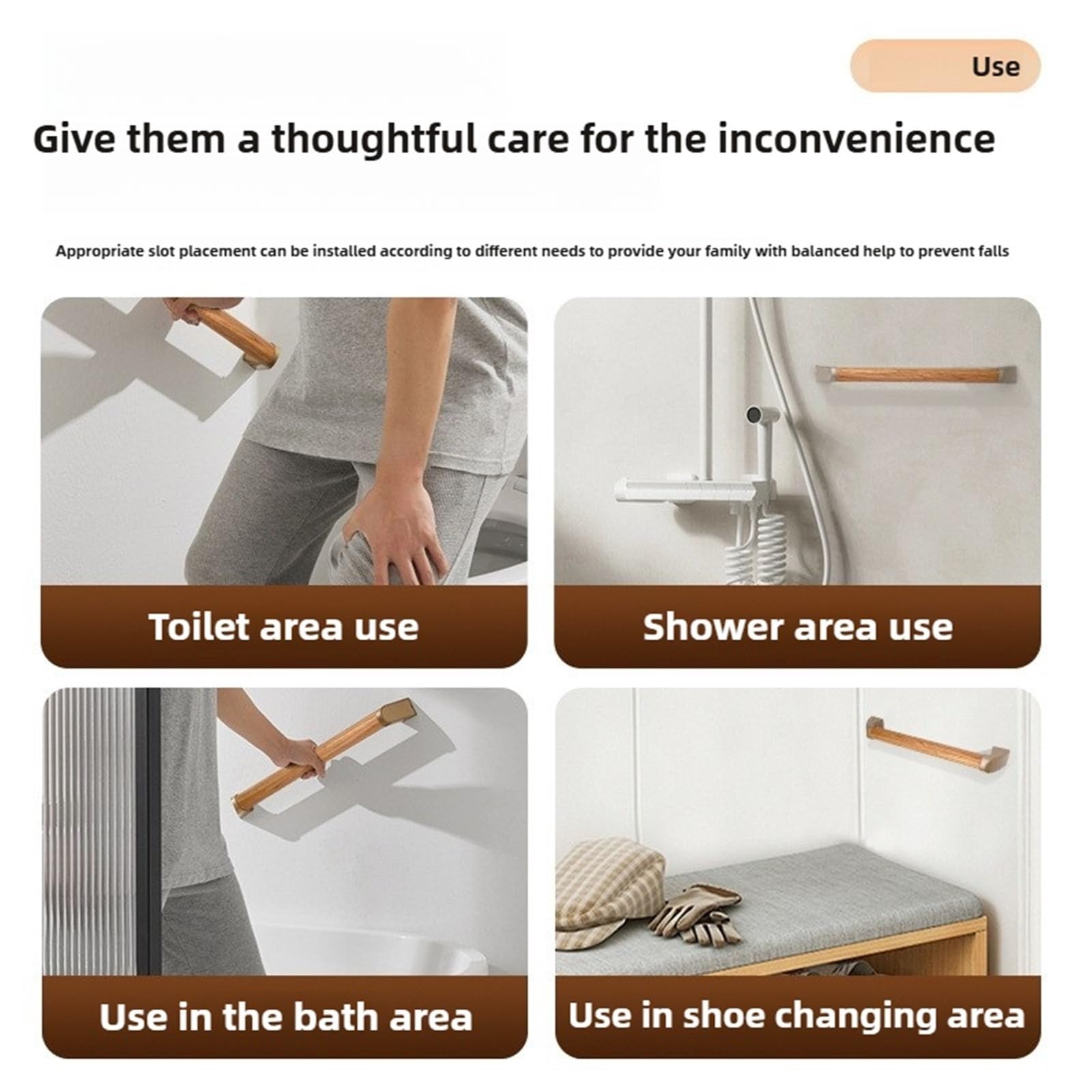 Use

Give them a thoughtful care for the inconvenience

Appropriate slot placement can be installed according to different needs to provide your family with balanced help to prevent falls

Toilet area use

Shower area use

Use in the bath area

Use in shoe changing area