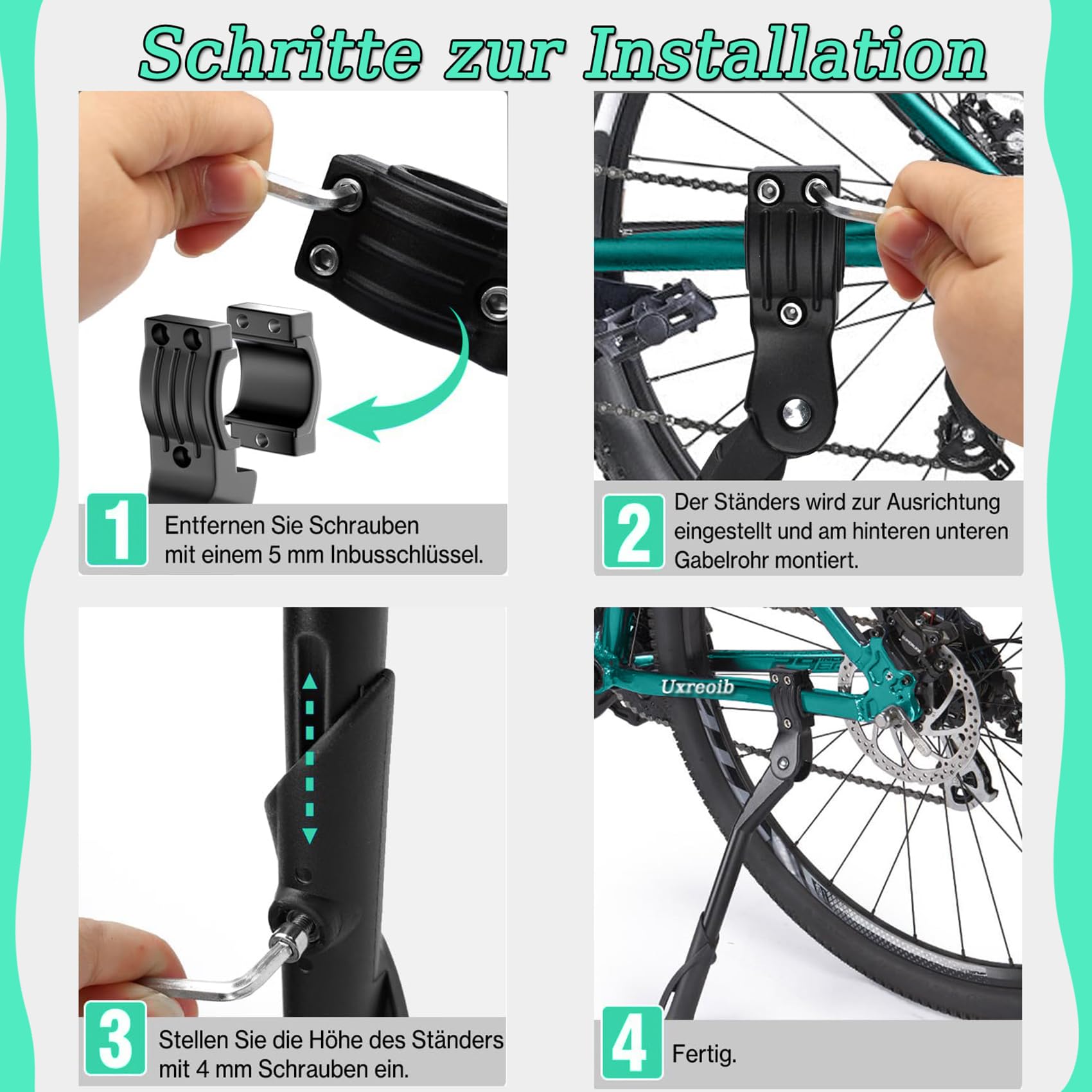 Schritte zur Installation

1 Entfernen Sie Schrauben mit einem 5 mm Inbusschlüssel.

2 Der Ständers wird zur Ausrichtung eingestellt und am hinteren unteren Gabelrohr montiert.

3 Stellen Sie die Höhe des Ständers mit 4 mm Schrauben ein.

Uxreoib

4 Fertig.