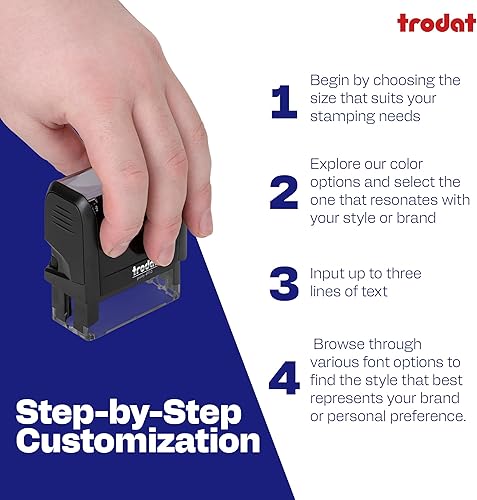 trodat

1 Begin by choosing the size that suits your stamping needs

2 Explore our color options and select the one that resonates with your style or brand

3 Input up to three lines of text

4 Browse through various font options to find the style that best represents your brand or personal preference.

trodat

Step-by-Step Customization