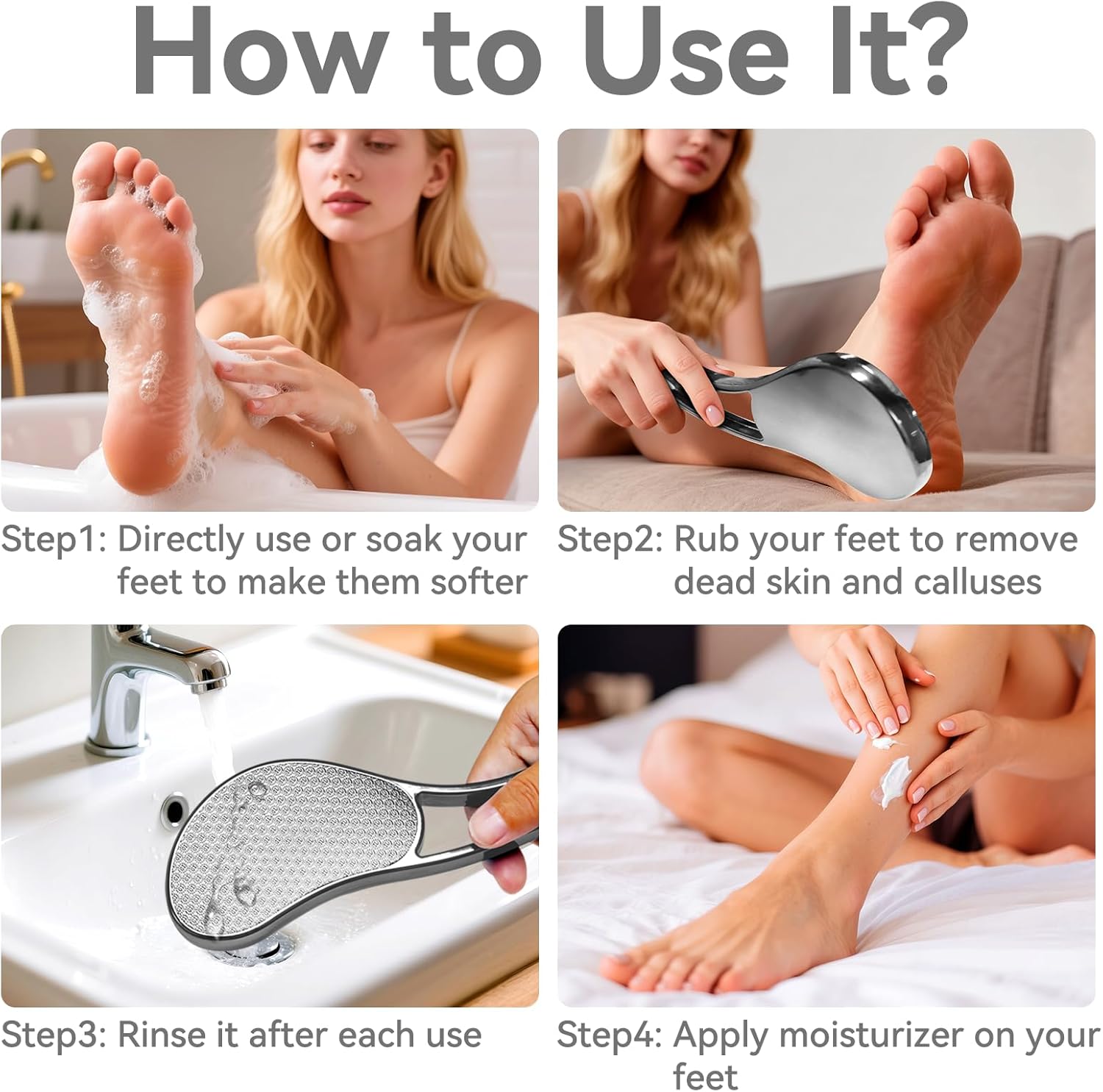 How to Use It?

Step1: Directly use or soak your feet to make them softer

Step2: Rub your feet to remove dead skin and calluses

Step3: Rinse it after each use

Step4: Apply moisturizer on your feet