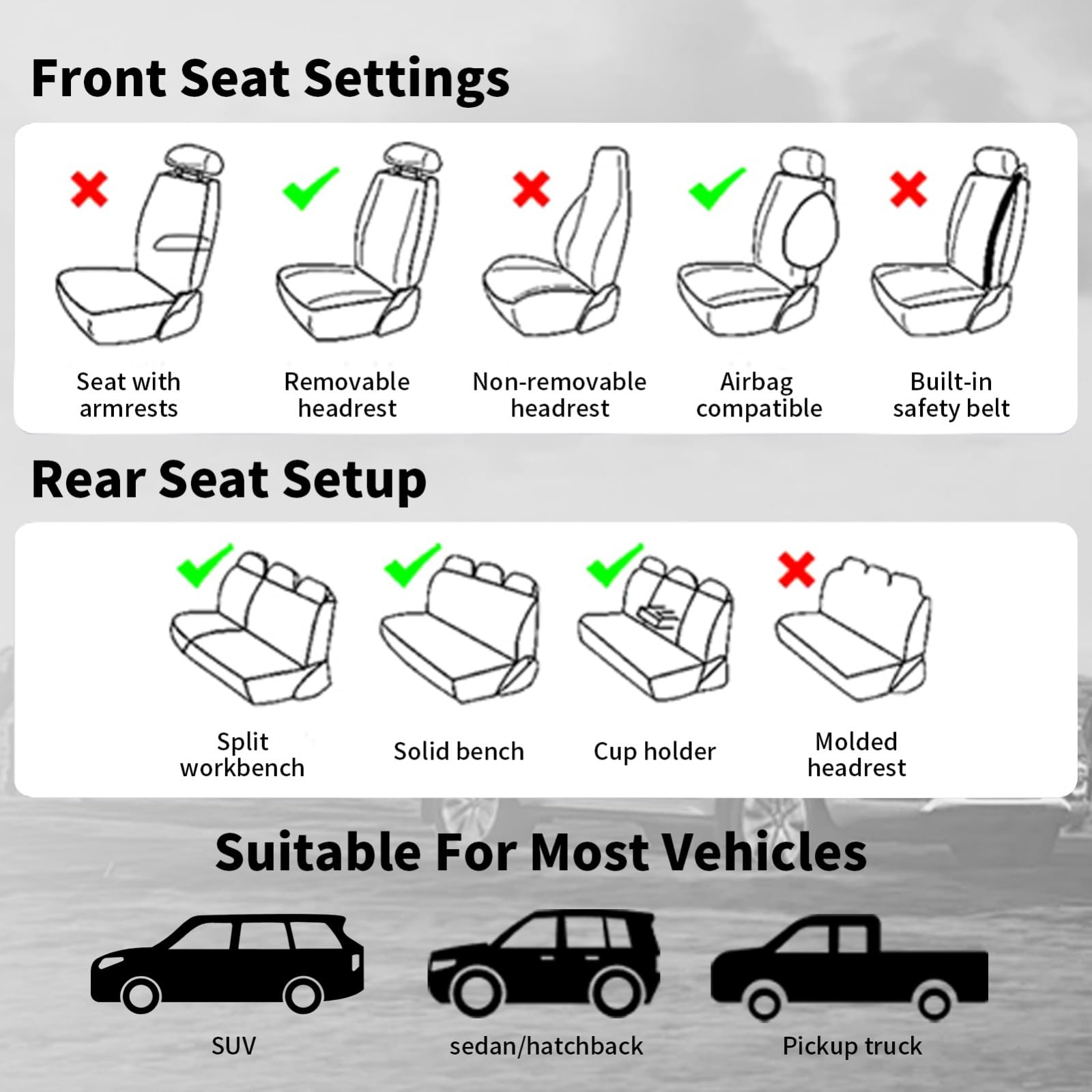 Front Seat Settings

Seat with armrests

Removable headrest

Non-removable headrest

Airbag compatible

Built-in safety belt

Rear Seat Setup

Split workbench

Solid bench

Cup holder

Molded headrest

Suitable For Most Vehicles

SUV

sedan/hatchback

Pickup truck