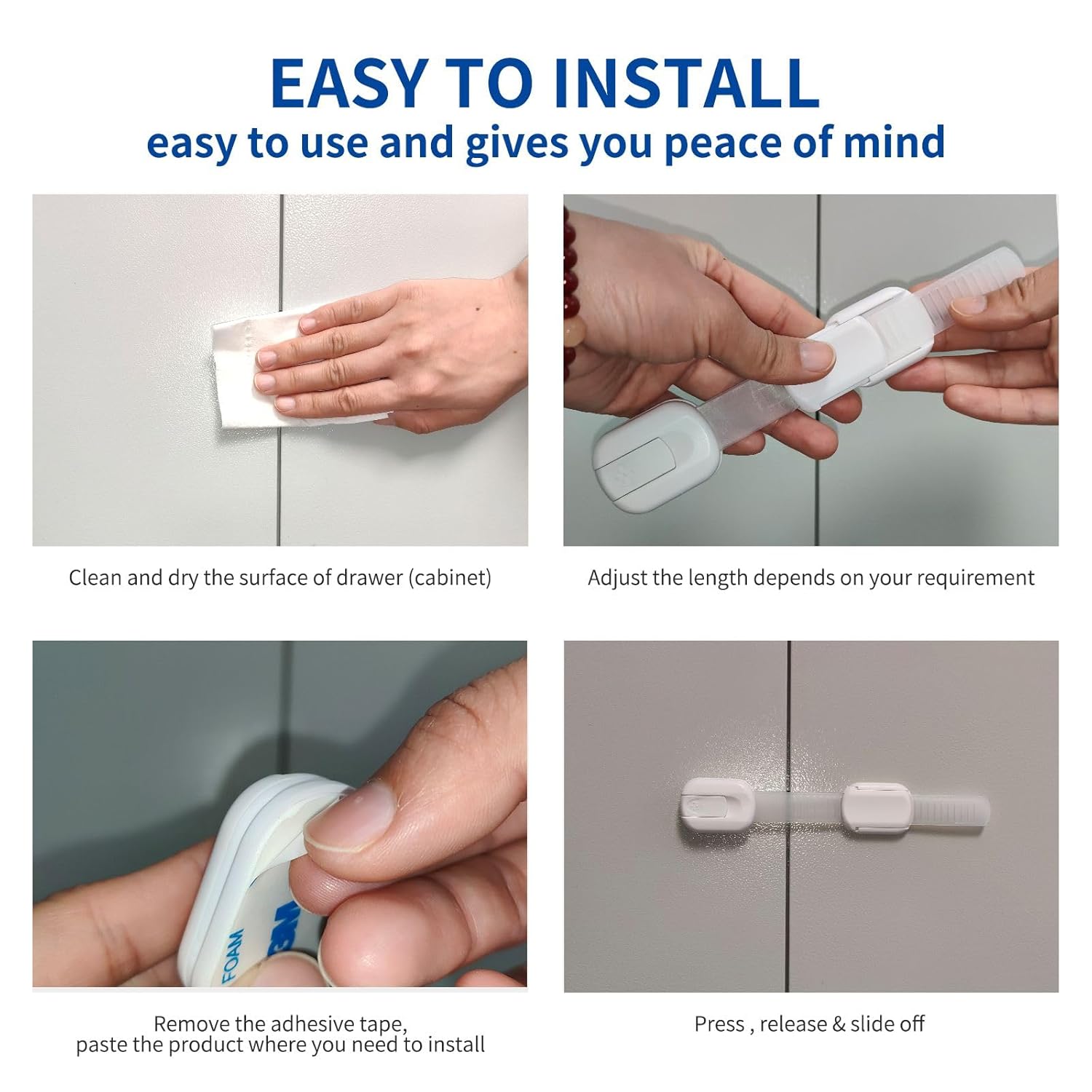 EASY TO INSTALL

easy to use and gives you peace of mind

Clean and dry the surface of drawer (cabinet)

Adjust the length depends on your requirement

FOAM 3M

Remove the adhesive tape, paste the product where you need to install

Press , release & slide off