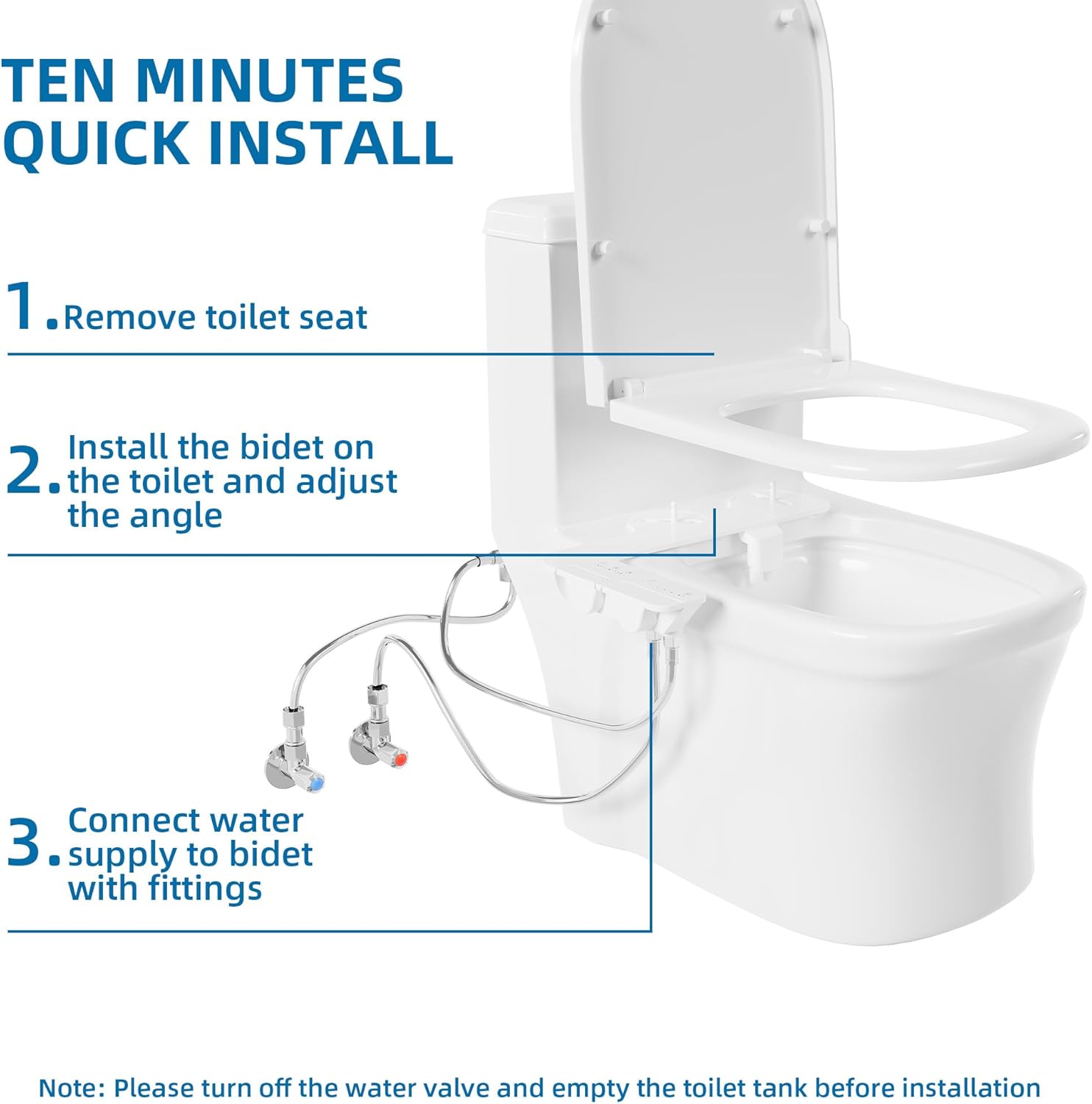 TEN MINUTES QUICK INSTALL

1. Remove toilet seat

2. Install the bidet on the toilet and adjust the angle

3. Connect water supply to bidet with fittings

Note: Please turn off the water valve and empty the toilet tank before installation