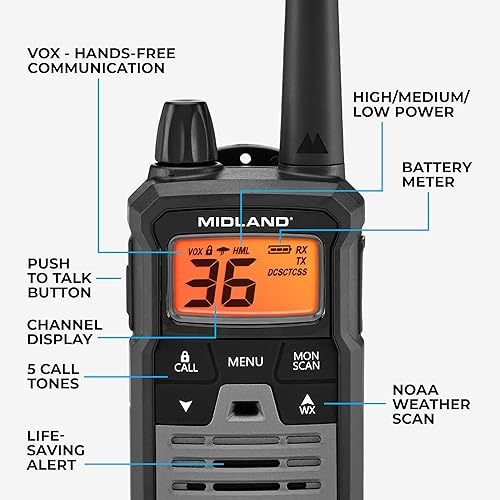 VOX - HANDS-FREE COMMUNICATION

HIGH/MEDIUM/ LOW POWER

BATTERY METER

MIDLAND

VOX HML RX TX DCSCTCSS

36

PUSH TO TALK BUTTON

CHANNEL DISPLAY

5 CALL TONES

CALL

MENU

MON SCAN

WX

NOAA WEATHER SCAN

LIFE-SAVING ALERT