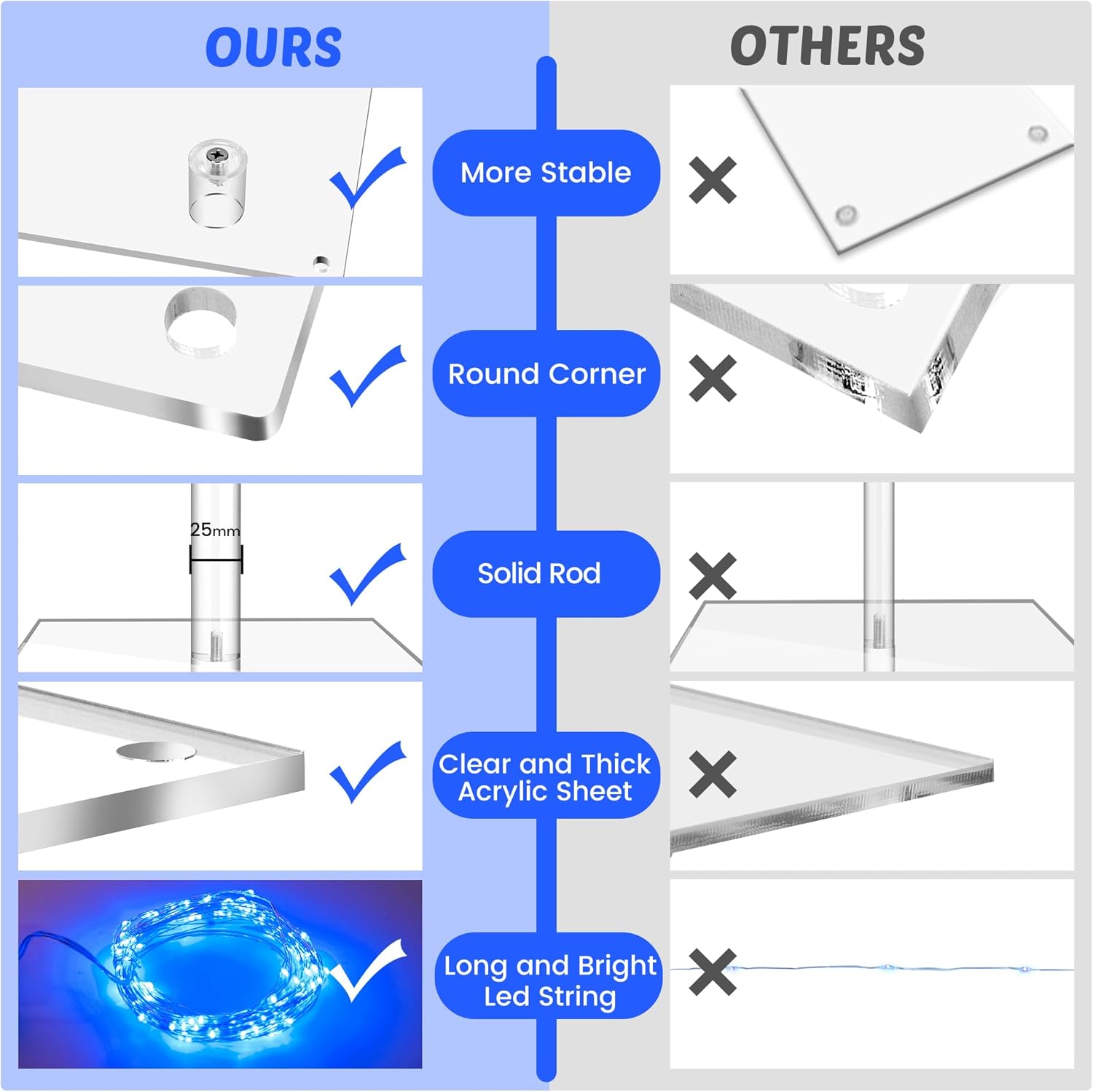 OURS

OTHERS

More Stable

Round Corner

25mm

Solid Rod

Clear and Thick Acrylic Sheet

Long and Bright Led String