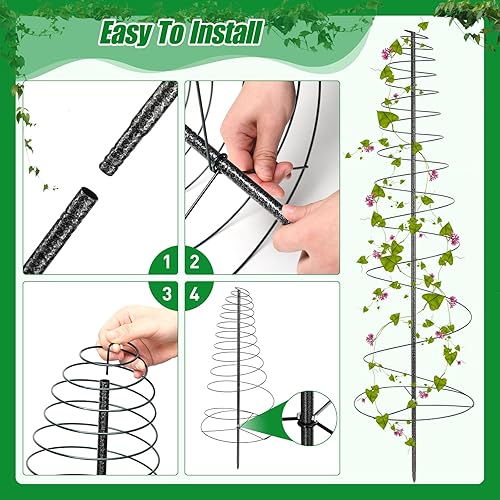 Easy To Install

1

2

3

4