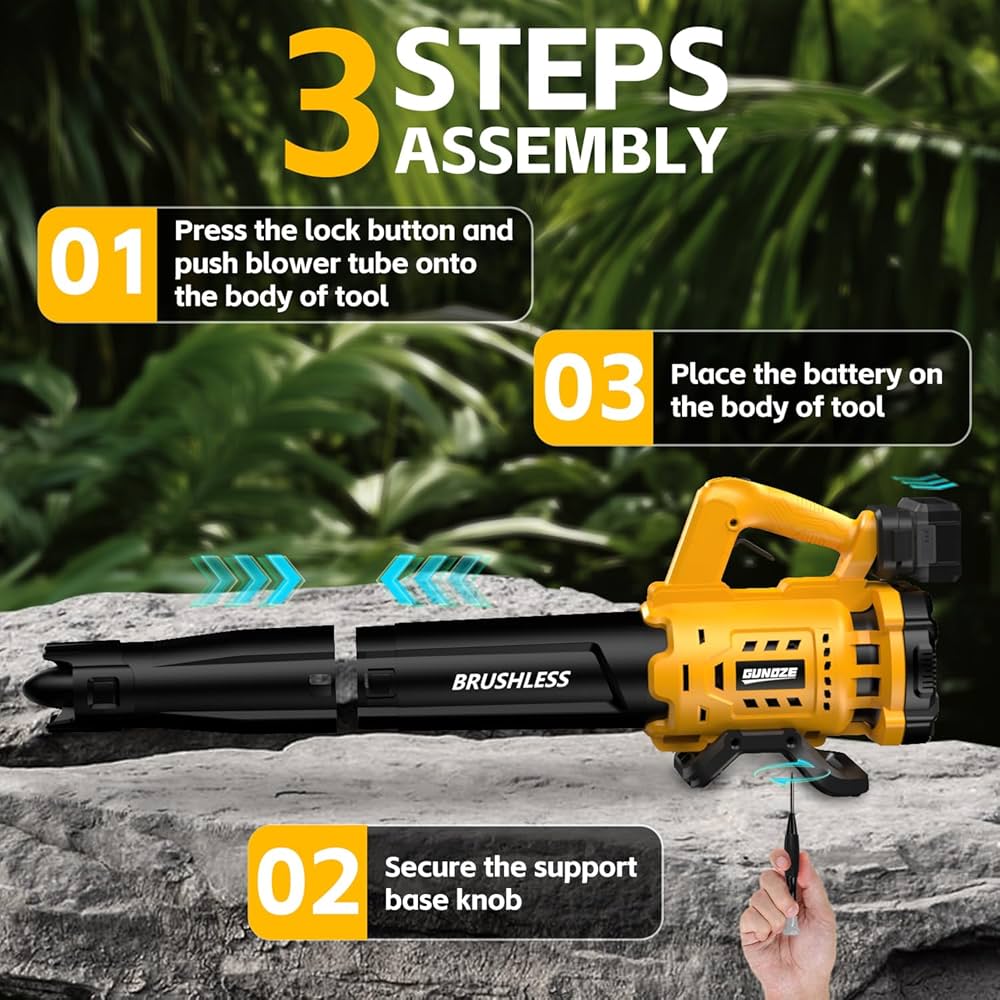 3 STEPS ASSEMBLY

01 Press the lock button and push blower tube onto the body of tool

03 Place the battery on the body of tool

BRUSHLESS

GUNOZE

02 Secure the support base knob