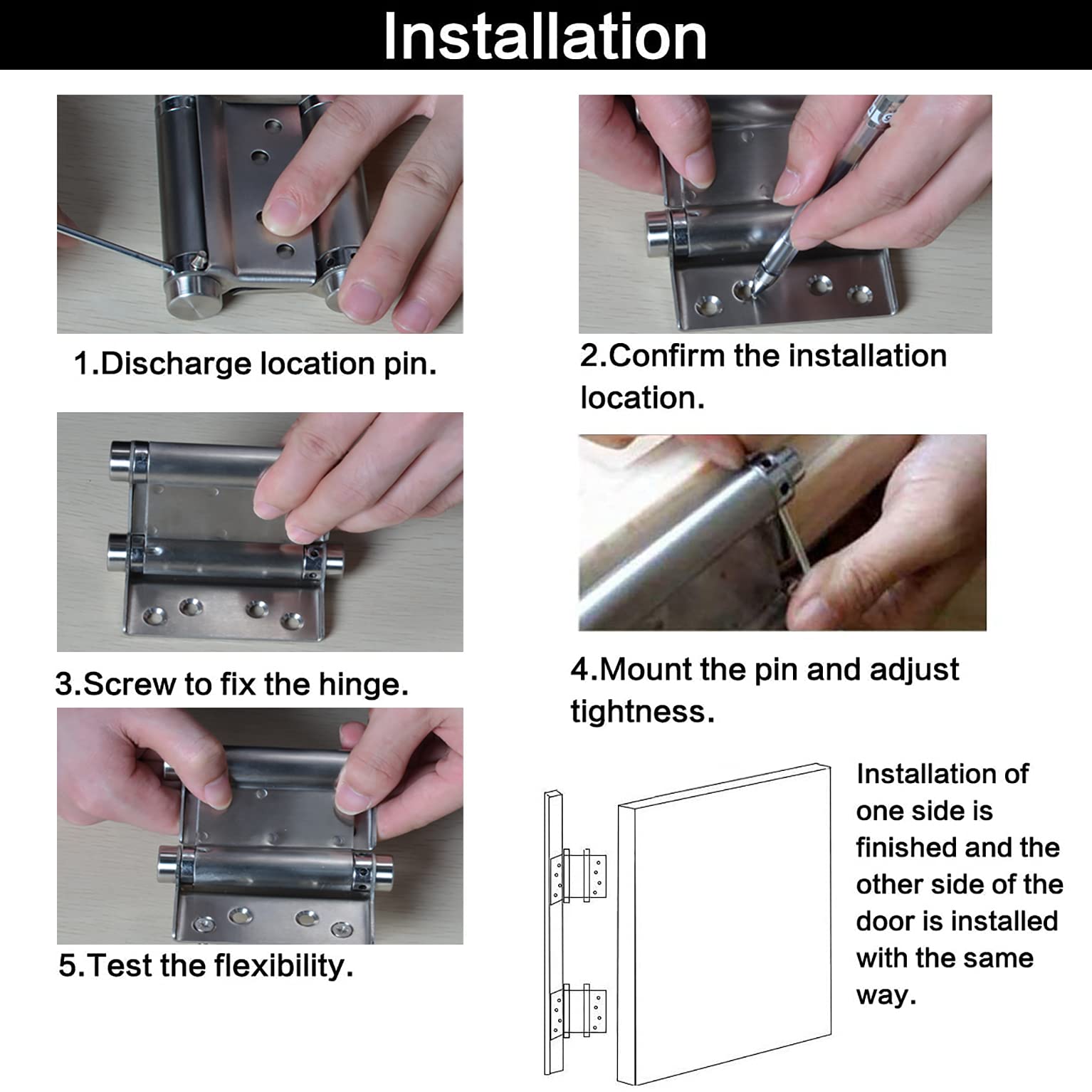 Installation

1.Discharge location pin.

2.Confirm the installation location.

3.Screw to fix the hinge.

4.Mount the pin and adjust tightness.

5.Test the flexibility.

Installation of one side is finished and the other side of the door is installed with the same way.