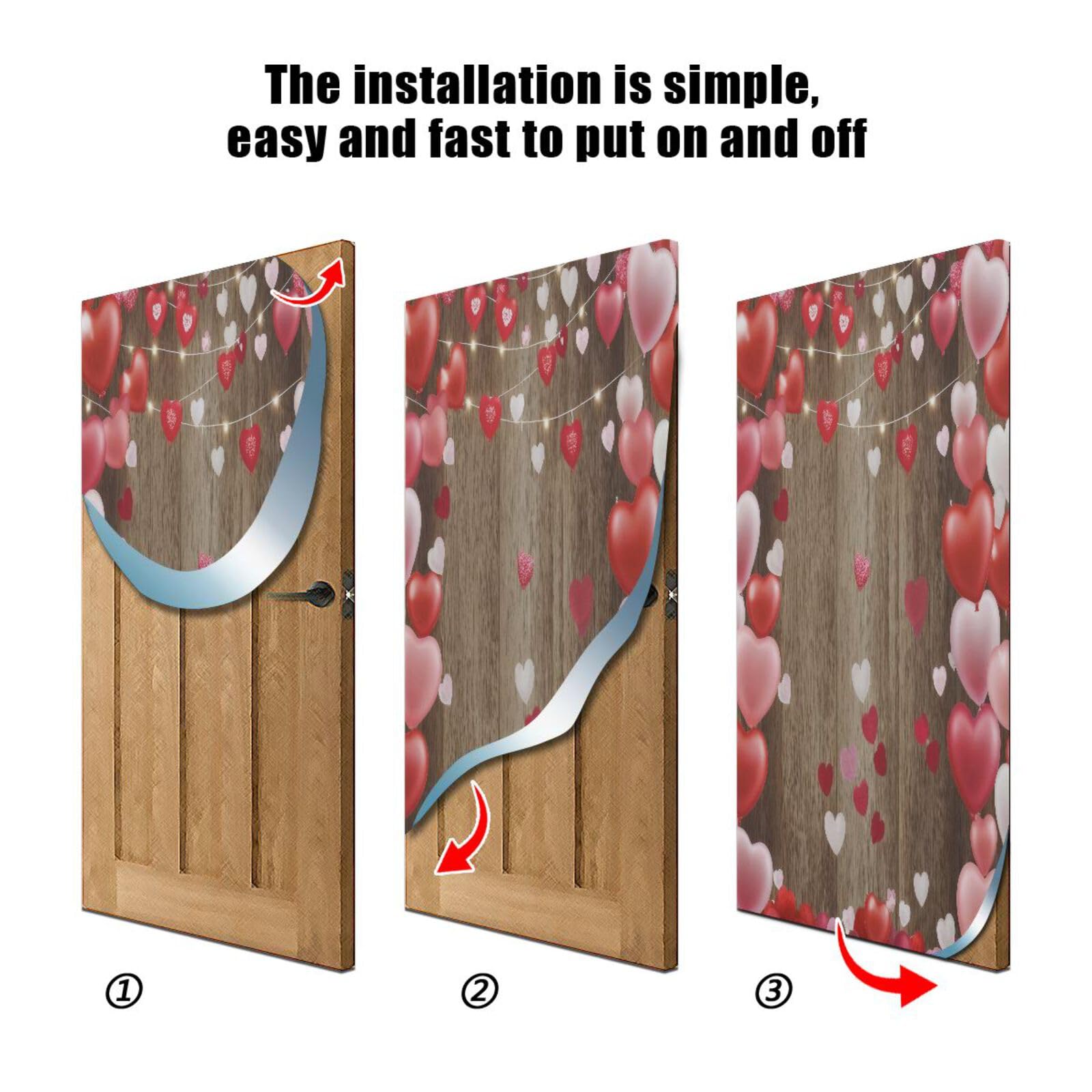 The installation is simple,
easy and fast to put on and off

①

②

③