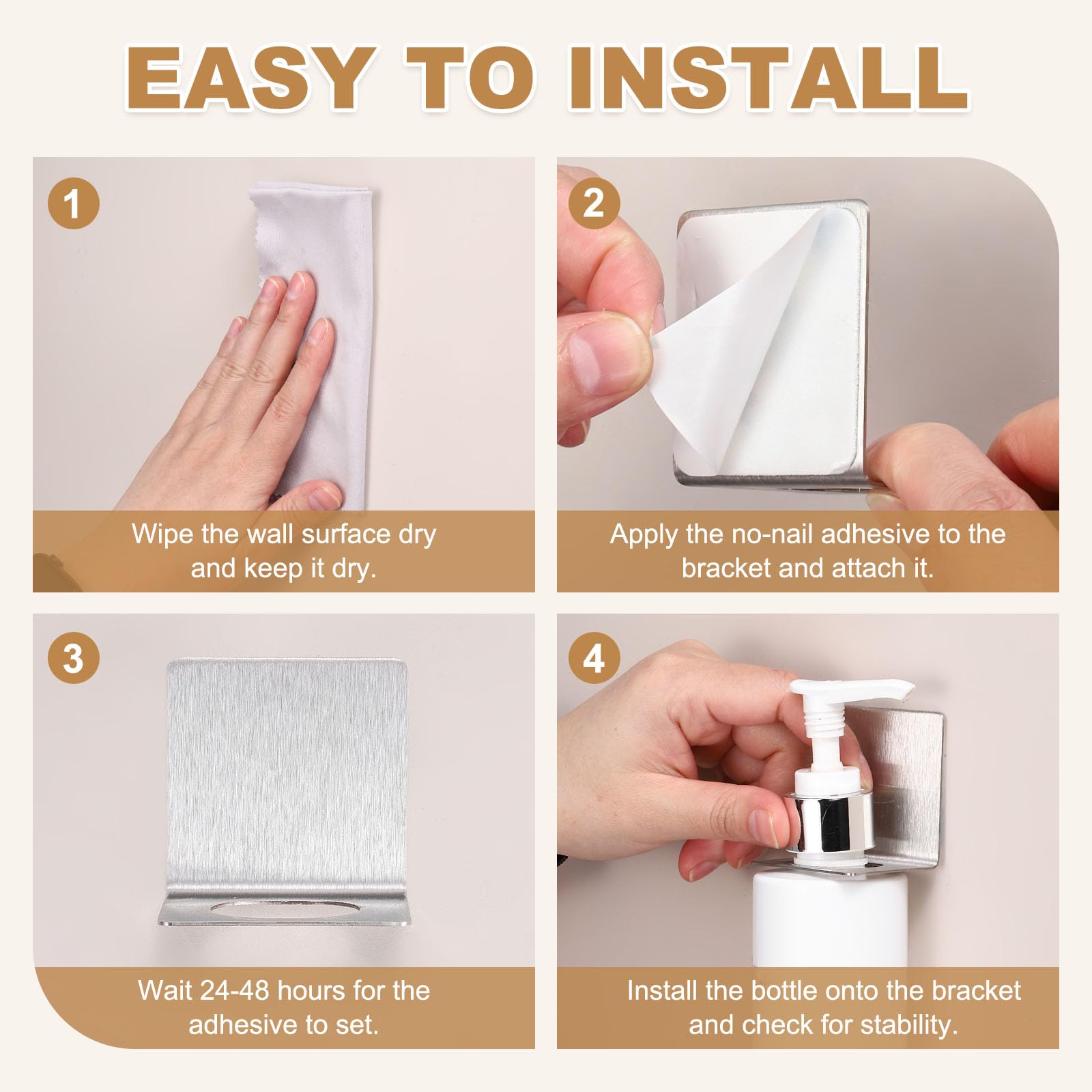 EASY TO INSTALL

1

Wipe the wall surface dry and keep it dry.

2

Apply the no-nail adhesive to the bracket and attach it.

3

Wait 24-48 hours for the adhesive to set.

4

Install the bottle onto the bracket and check for stability.