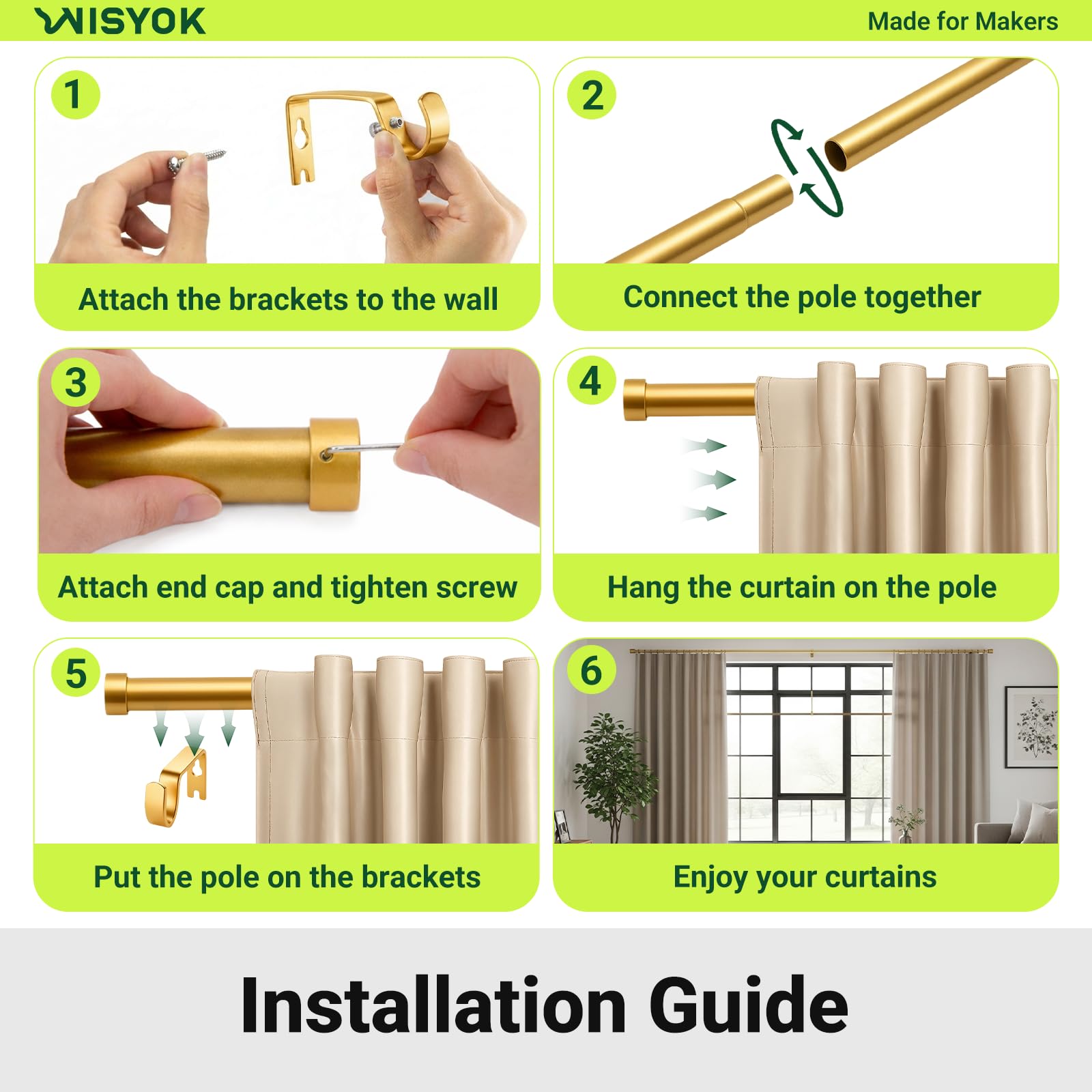 WISYOK

Made for Makers

1

Attach the brackets to the wall

2

Connect the pole together

3

Attach end cap and tighten screw

4

Hang the curtain on the pole

5

Put the pole on the brackets

6

Enjoy your curtains

Installation Guide