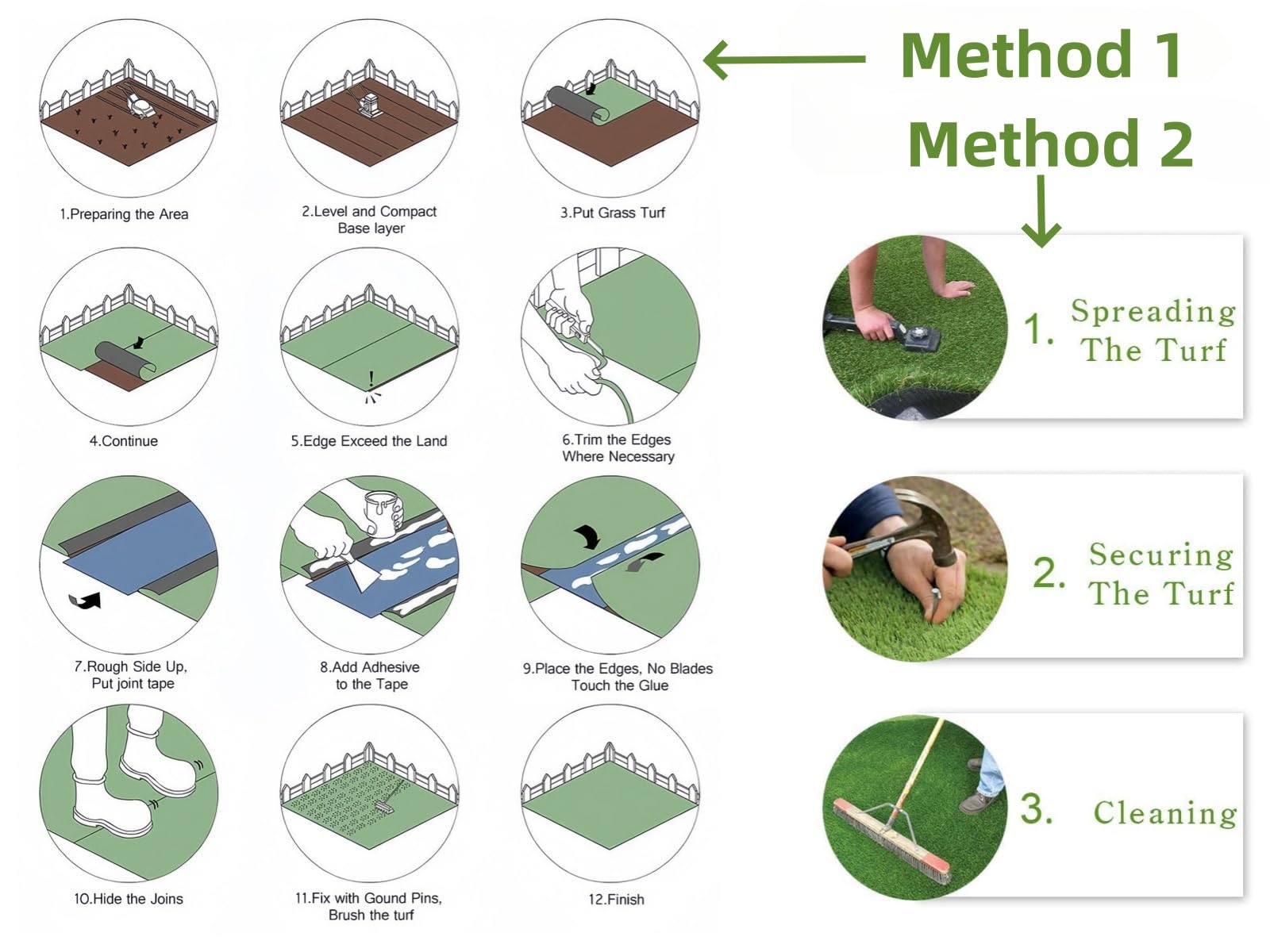 Method 1

Method 2

1.Preparing the Area

2.Level and Compact Base layer

3.Put Grass Turf

4.Continue

5.Edge Exceed the Land

6.Trim the Edges Where Necessary

7.Rough Side Up, Put joint tape

8.Add Adhesive to the Tape

9.Place the Edges, No Blades Touch the Glue

10.Hide the Joins

11.Fix with Gound Pins, Brush the turf

12.Finish

1. Spreading The Turf

2. Securing The Turf

3. Cleaning