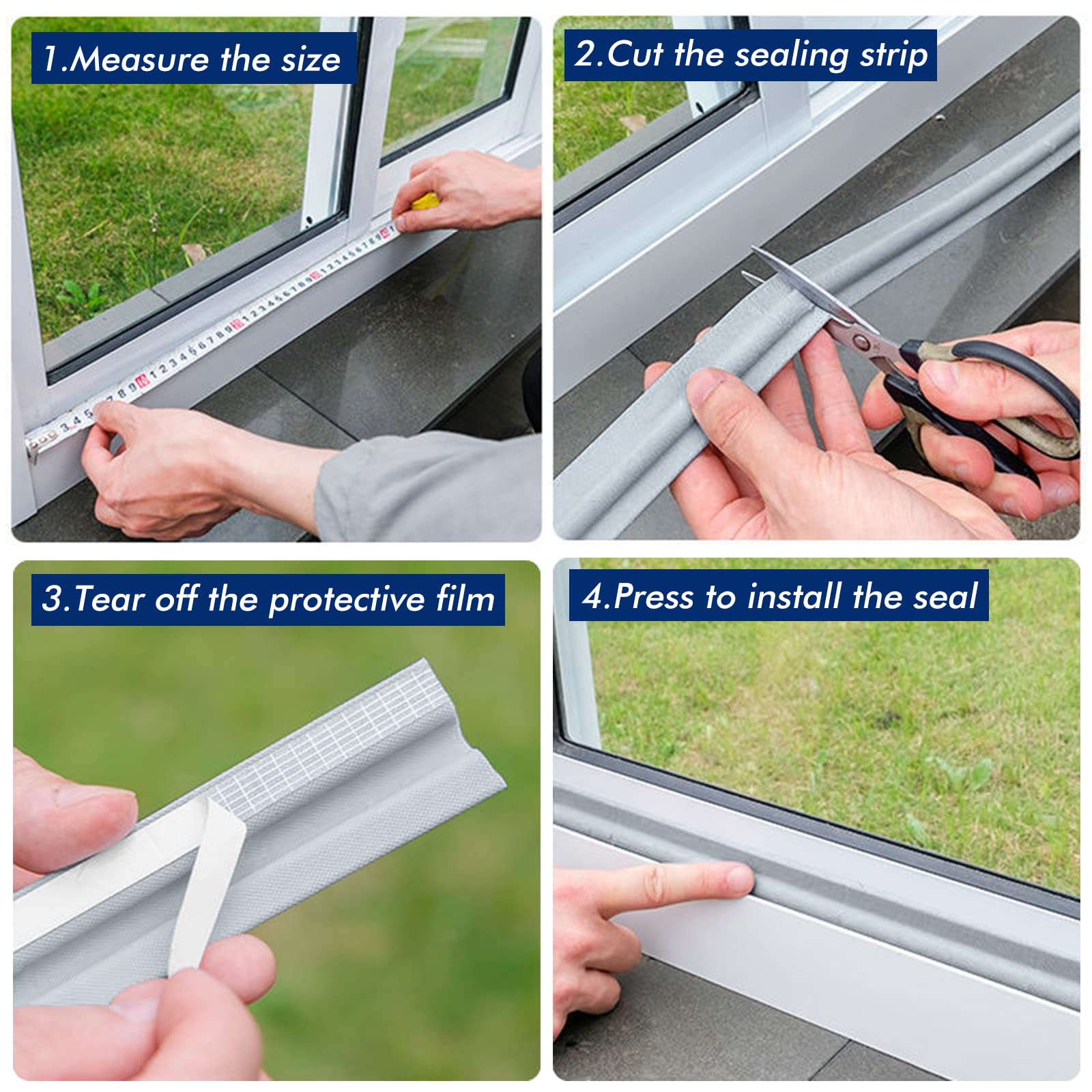 1.Measure the size

2.Cut the sealing strip

3.Tear off the protective film

4.Press to install the seal