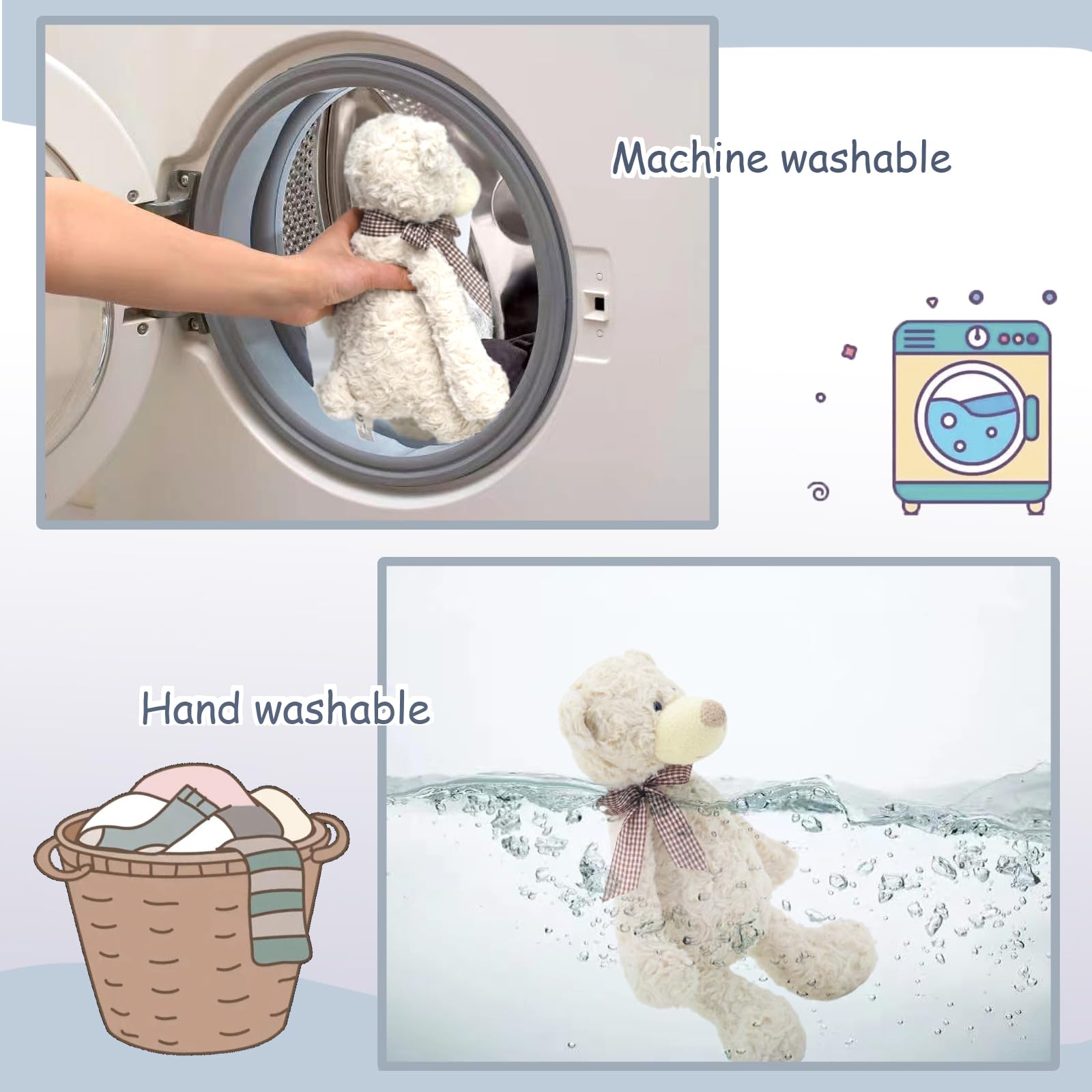 Machine washable

Hand washable