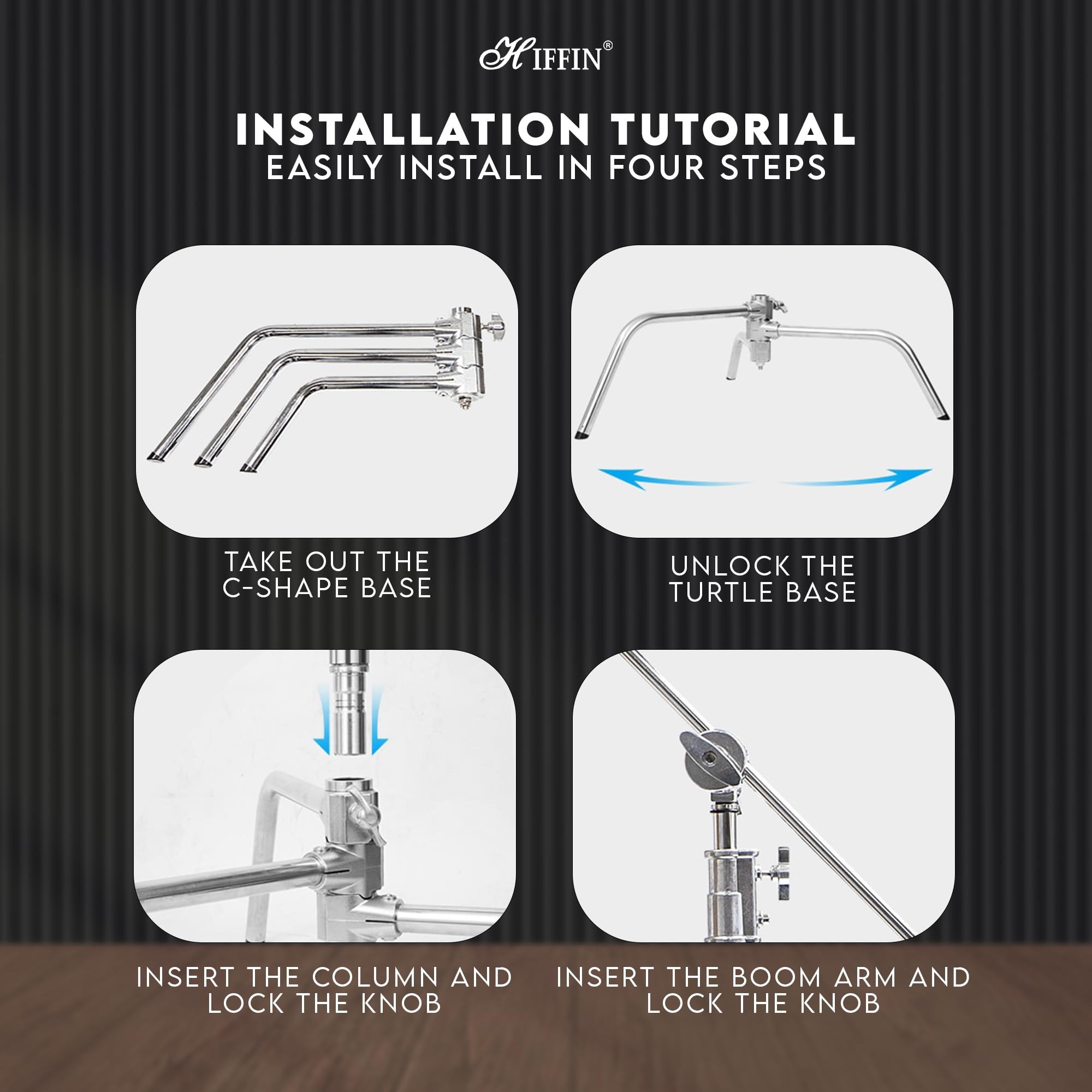 HIFFIN®

INSTALLATION TUTORIAL
EASILY INSTALL IN FOUR STEPS

TAKE OUT THE C-SHAPE BASE

UNLOCK THE TURTLE BASE

INSERT THE COLUMN AND LOCK THE KNOB

INSERT THE BOOM ARM AND LOCK THE KNOB