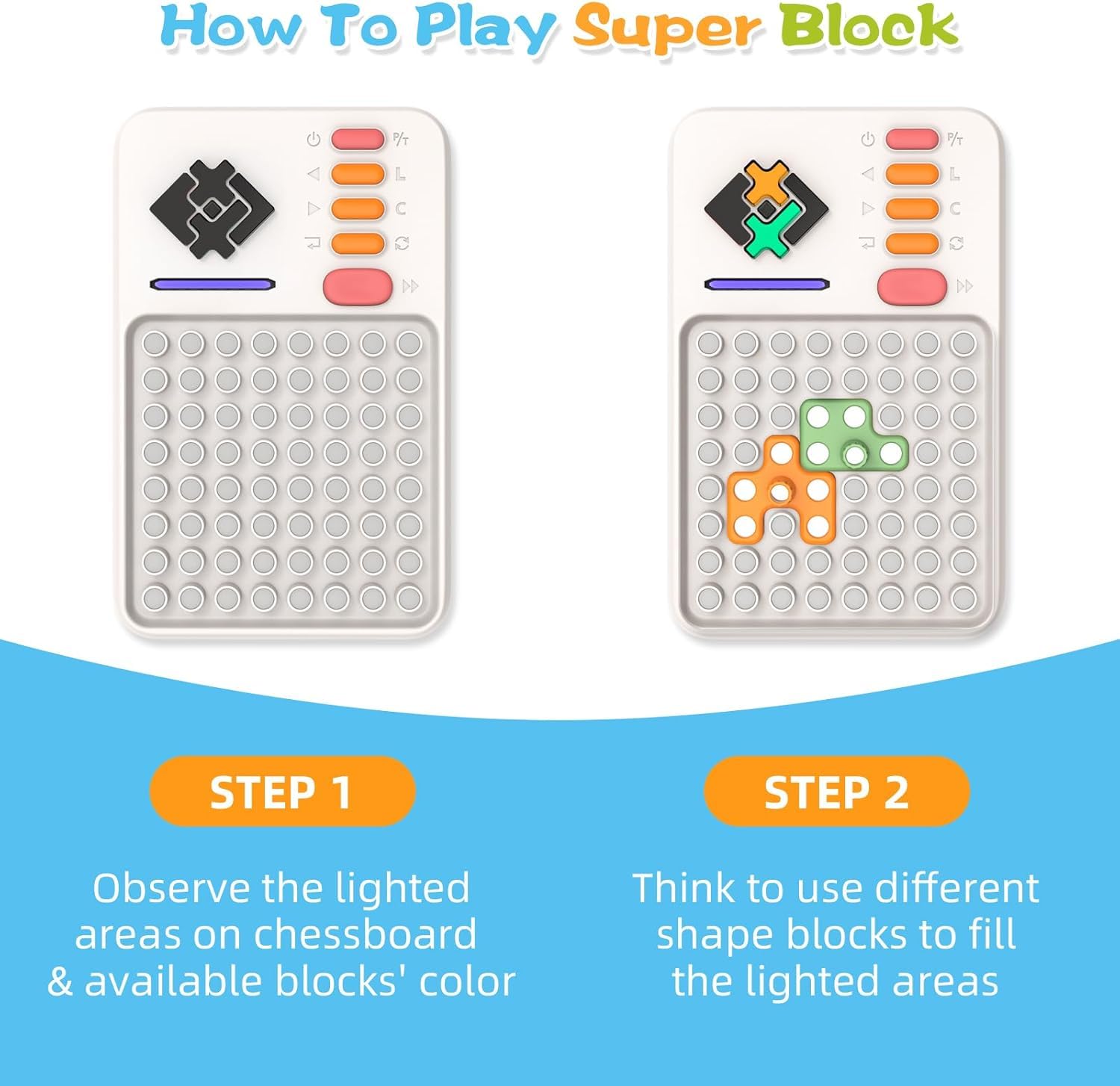 How To Play Super Block

P/T
L
C

P/T
L
C

STEP 1

Observe the lighted areas on chessboard & available blocks' color

STEP 2

Think to use different shape blocks to fill the lighted areas