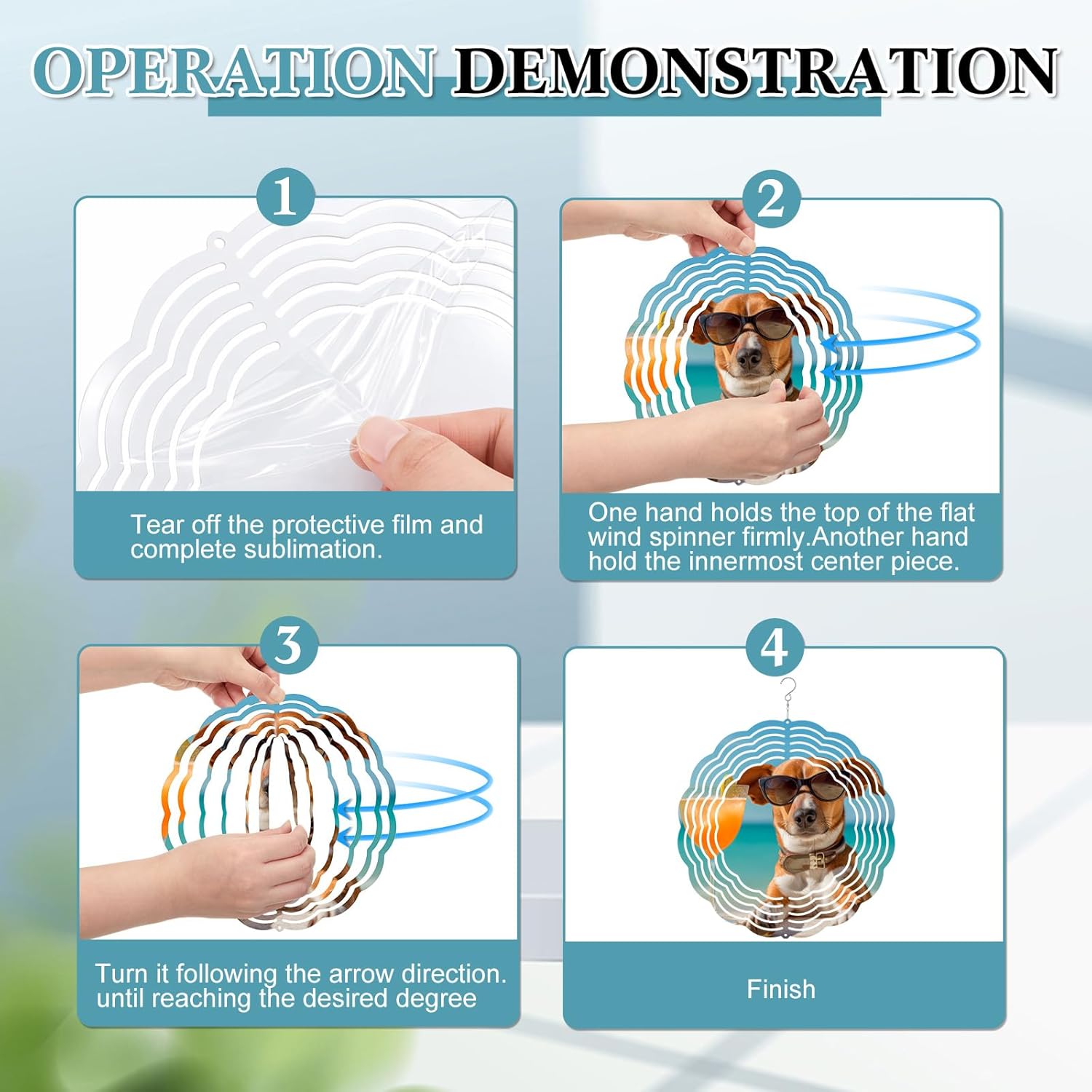 OPERATION DEMONSTRATION

1

Tear off the protective film and complete sublimation.

2

One hand holds the top of the flat wind spinner firmly.Another hand hold the innermost center piece.

3

Turn it following the arrow direction. until reaching the desired degree

4

Finish