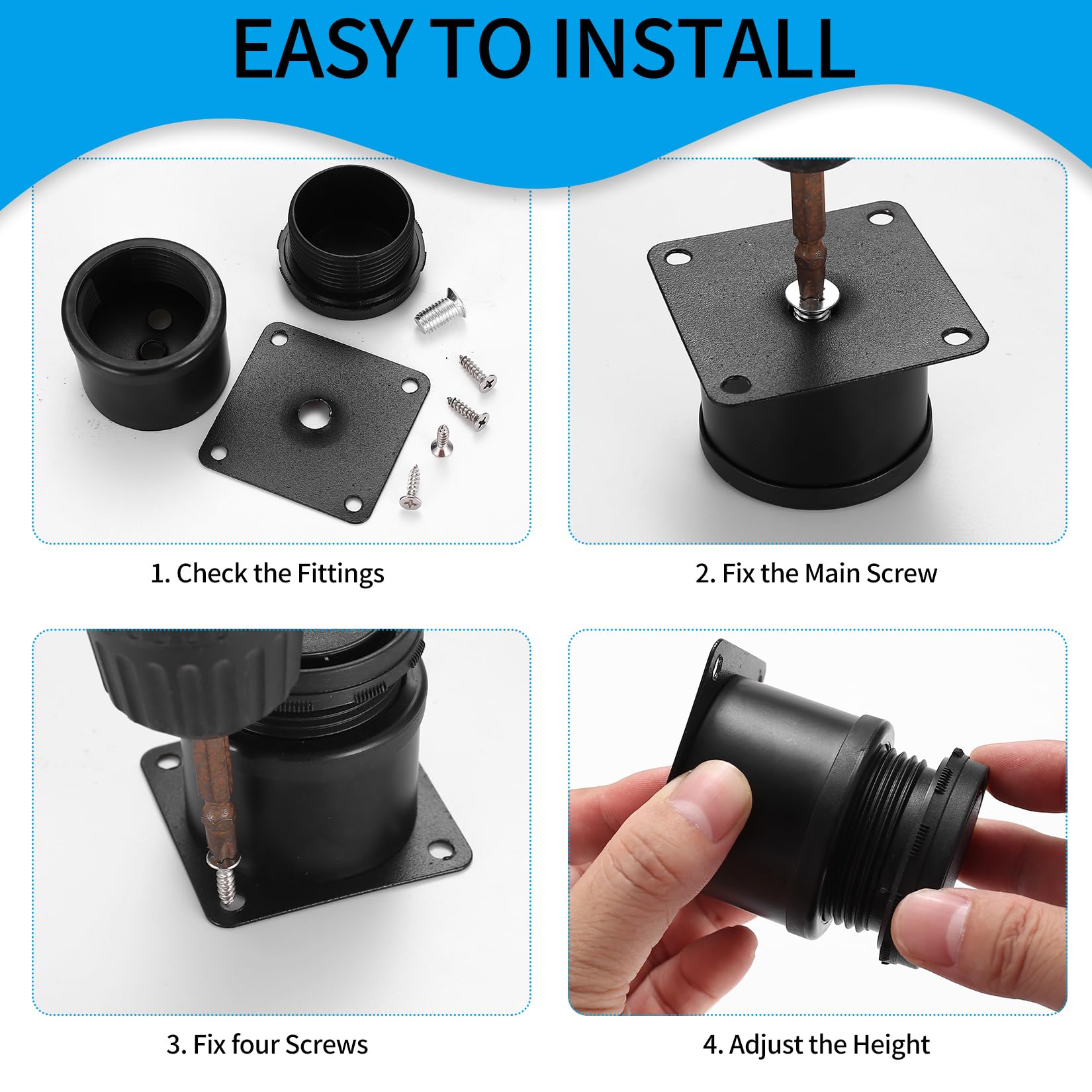 EASY TO INSTALL

1. Check the Fittings

2. Fix the Main Screw

3. Fix four Screws

4. Adjust the Height