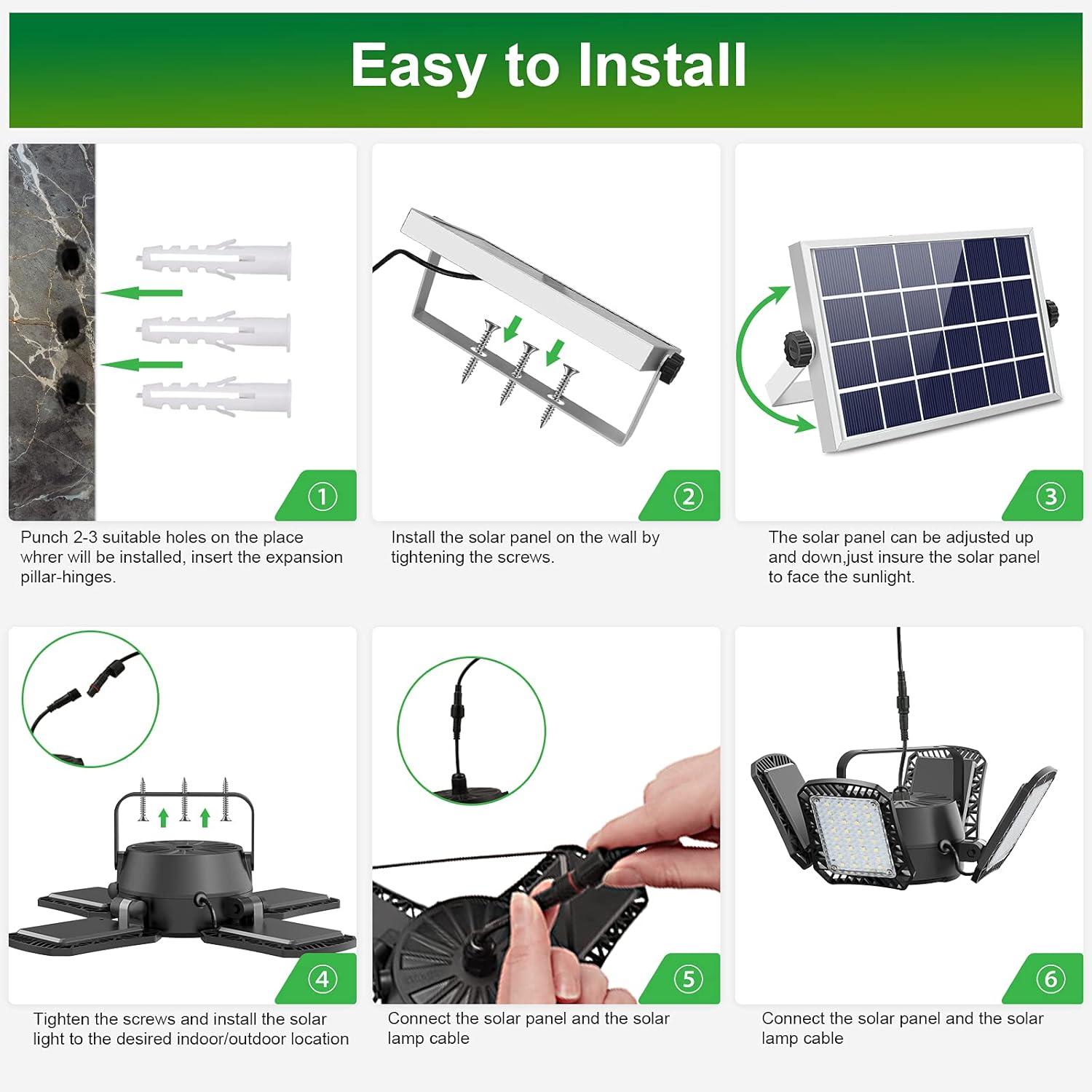 Easy to Install

①

Punch 2-3 suitable holes on the place whrer will be installed, insert the expansion pillar-hinges.

②

Install the solar panel on the wall by tightening the screws.

③

The solar panel can be adjusted up and down,just insure the solar panel to face the sunlight.

④

Tighten the screws and install the solar light to the desired indoor/outdoor location

⑤

Connect the solar panel and the solar lamp cable

⑥

Connect the solar panel and the solar lamp cable