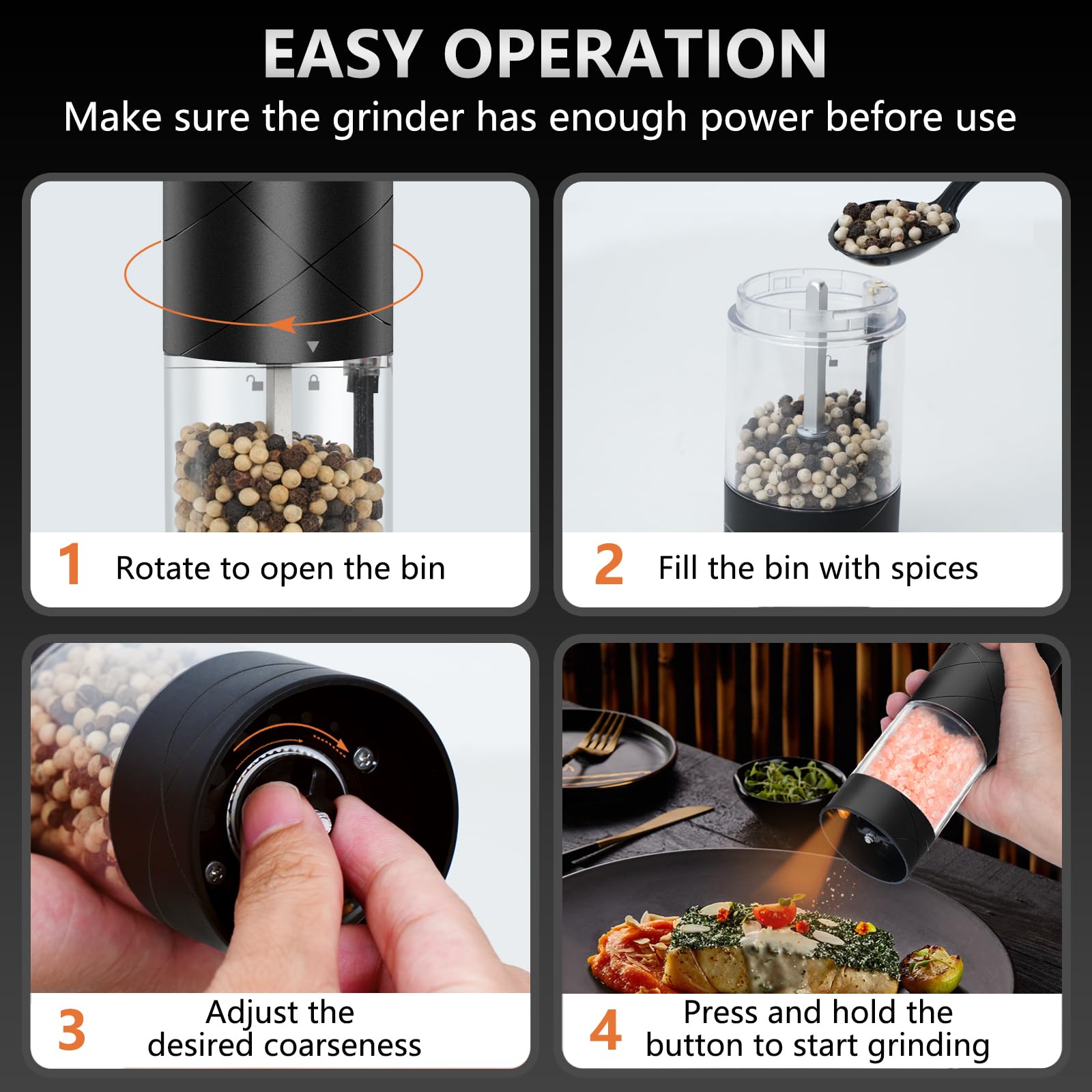 EASY OPERATION
Make sure the grinder has enough power before use

1 Rotate to open the bin

2 Fill the bin with spices

3 Adjust the desired coarseness

4 Press and hold the button to start grinding