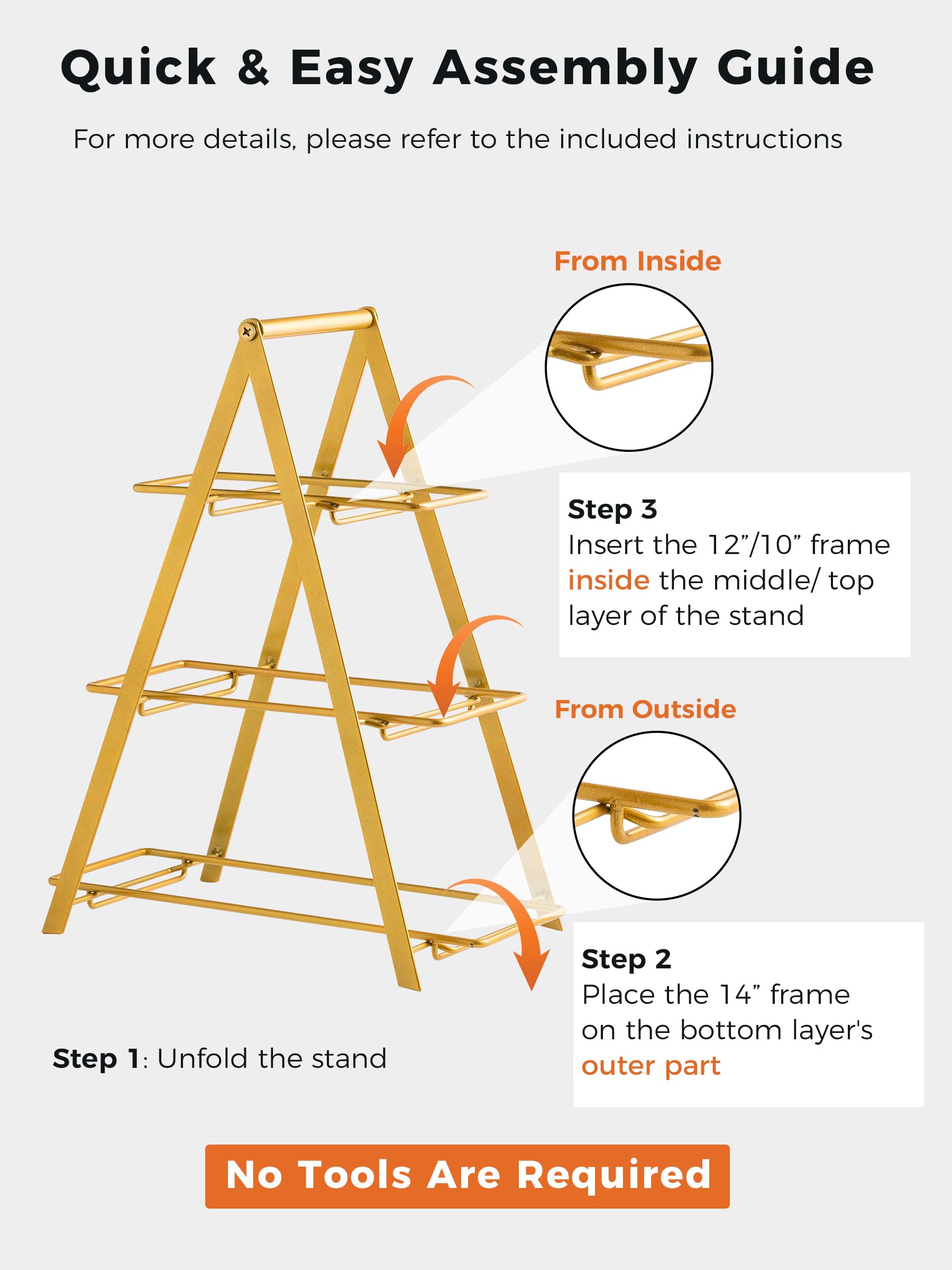 Quick & Easy Assembly Guide

For more details, please refer to the included instructions

From Inside

Step 3
Insert the 12”/10” frame inside the middle/ top layer of the stand

From Outside

Step 2
Place the 14” frame on the bottom layer's outer part

Step 1: Unfold the stand

No Tools Are Required