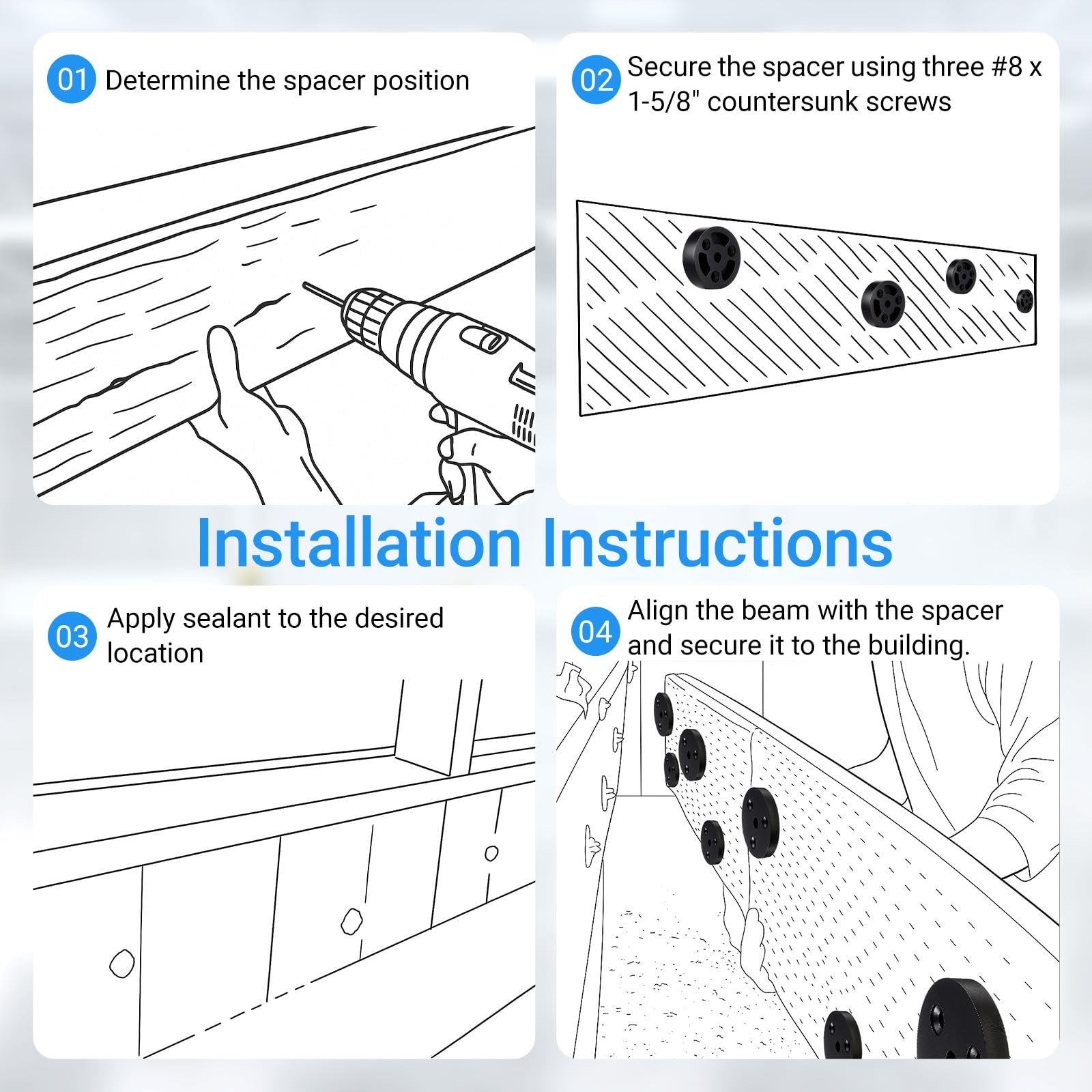 01 Determine the spacer position

02 Secure the spacer using three #8 x 1-5/8" countersunk screws

Installation Instructions

03 Apply sealant to the desired location

04 Align the beam with the spacer and secure it to the building.