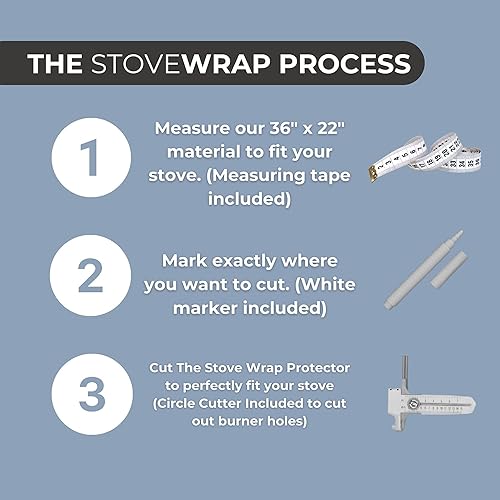 THE STOVEWRAP PROCESS

1

Measure our 36" x 22" material to fit your stove. (Measuring tape included)

2

Mark exactly where you want to cut. (White marker included)

3

Cut The Stove Wrap Protector to perfectly fit your stove (Circle Cutter Included to cut out burner holes)