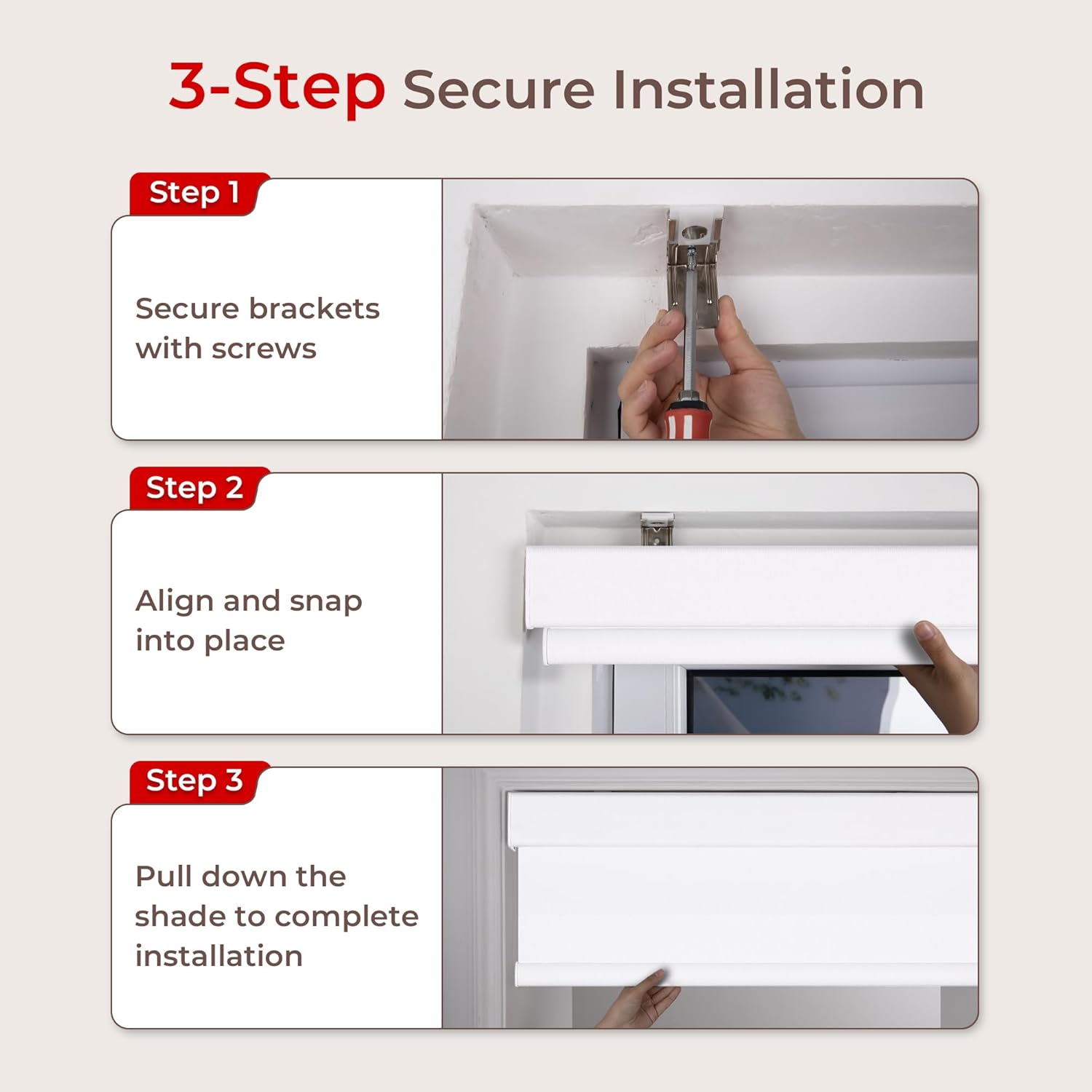 3-Step Secure Installation

Step 1

Secure brackets with screws

Step 2

Align and snap into place

Step 3

Pull down the shade to complete installation