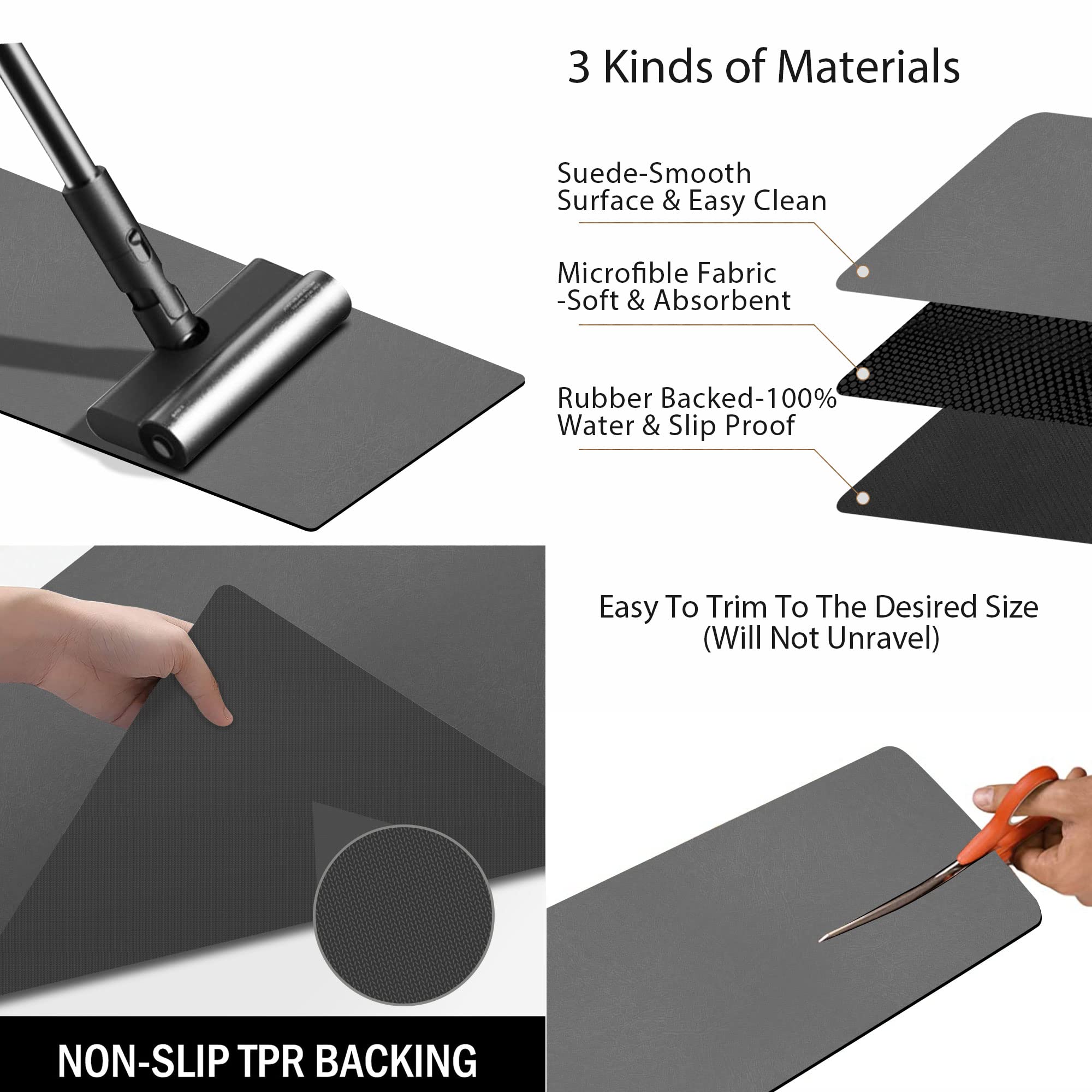 3 Kinds of Materials

Suede-Smooth Surface & Easy Clean

Microfible Fabric -Soft & Absorbent

Rubber Backed-100% Water & Slip Proof

Easy To Trim To The Desired Size (Will Not Unravel)

NON-SLIP TPR BACKING