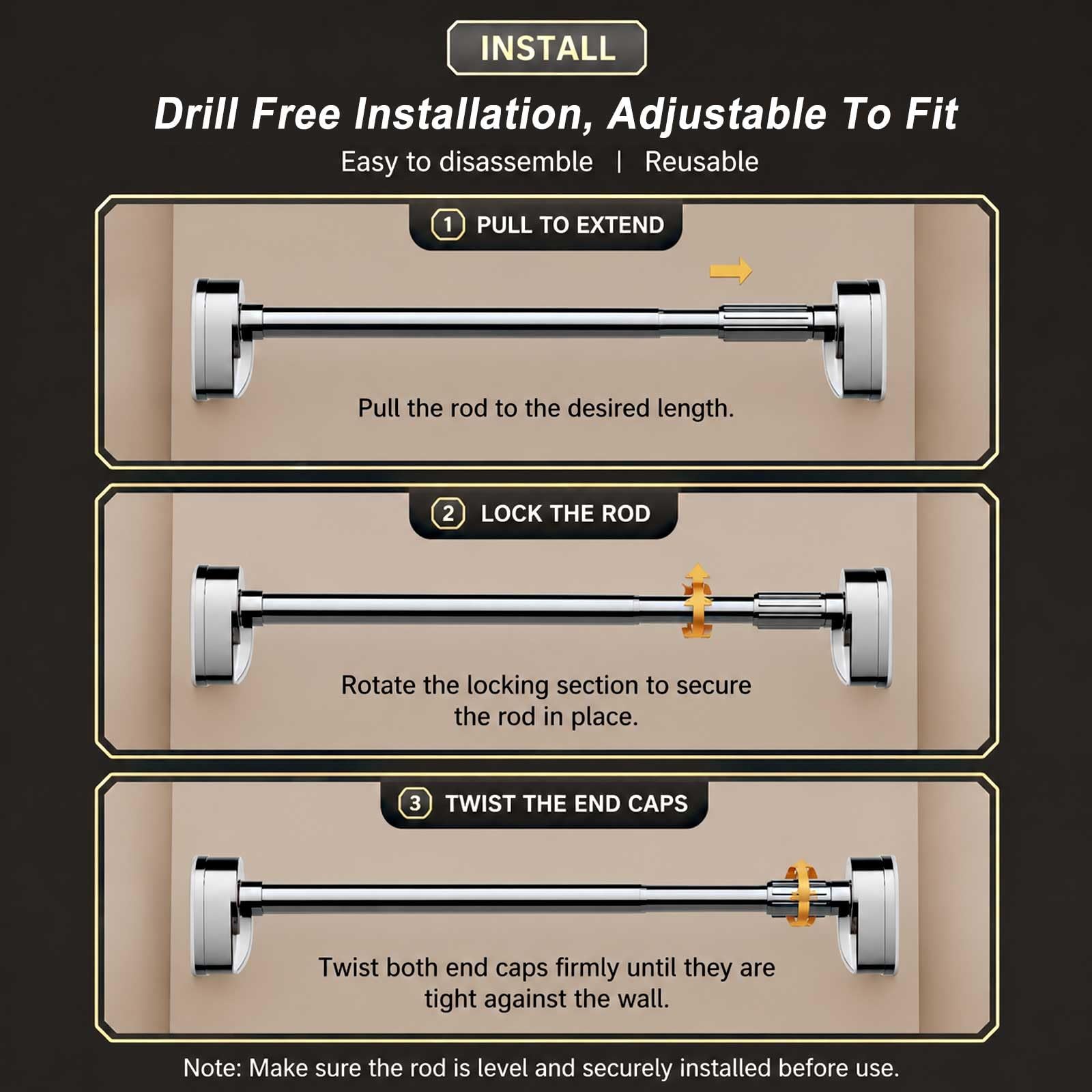 INSTALL

Drill Free Installation, Adjustable To Fit

Easy to disassemble | Reusable

1 PULL TO EXTEND

Pull the rod to the desired length.

2 LOCK THE ROD

Rotate the locking section to secure the rod in place.

3 TWIST THE END CAPS

Twist both end caps firmly until they are tight against the wall.

Note: Make sure the rod is level and securely installed before use.