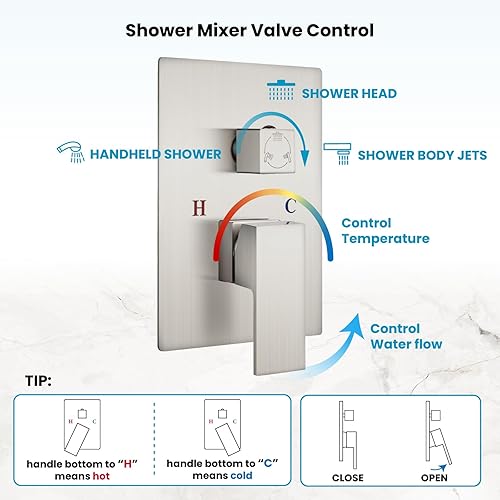 Shower Mixer Valve Control

SHOWER HEAD

HANDHELD SHOWER

SHOWER BODY JETS

H

C

Control Temperature

Control Water flow

TIP:

H C

handle bottom to "H" means hot

H C

handle bottom to "C" means cold

CLOSE

OPEN