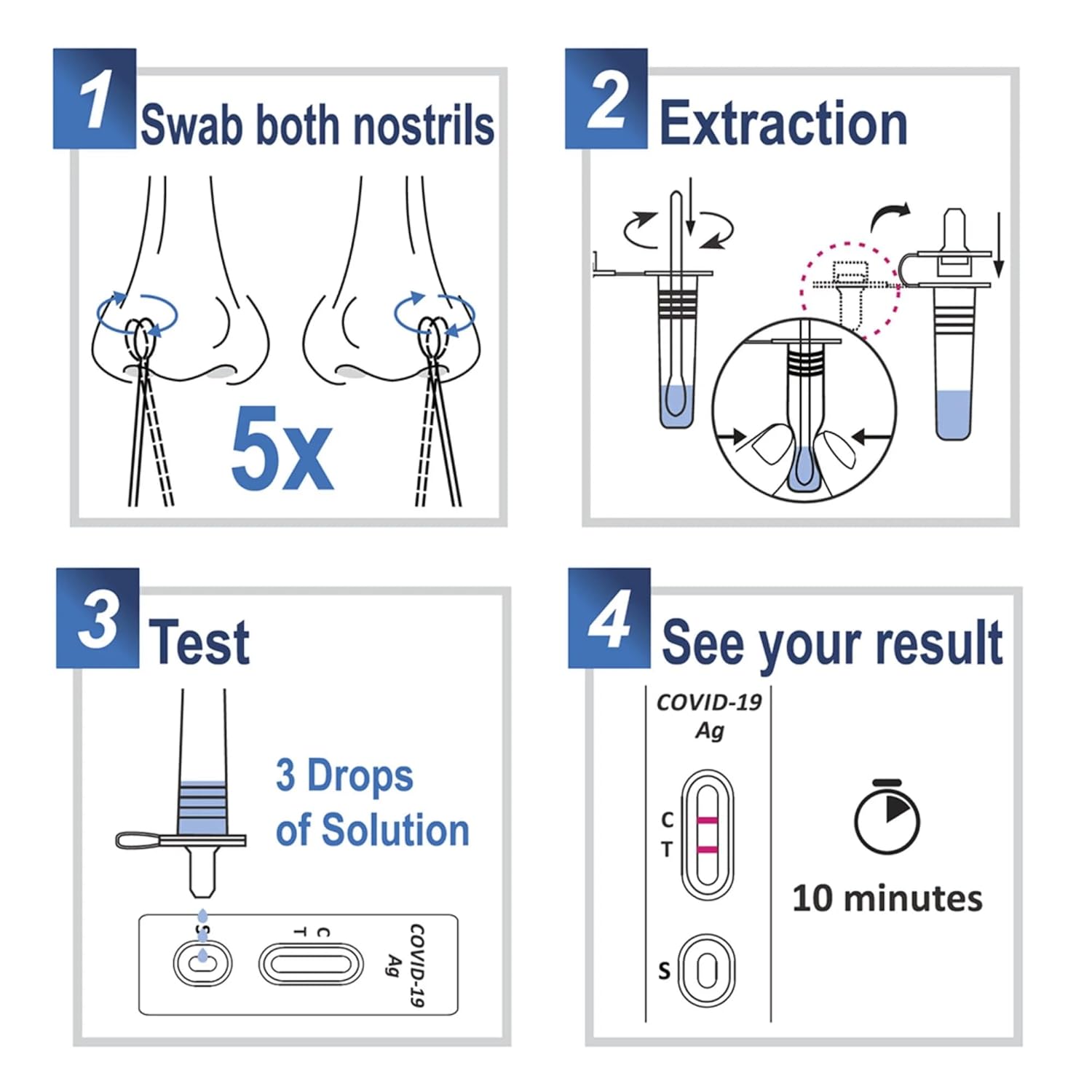 1 Swab both nostrils

5x

2 Extraction

3 Test

3 Drops of Solution

S

C
T

COVID-19
Ag

4 See your result

COVID-19
Ag

C
T

S

10 minutes