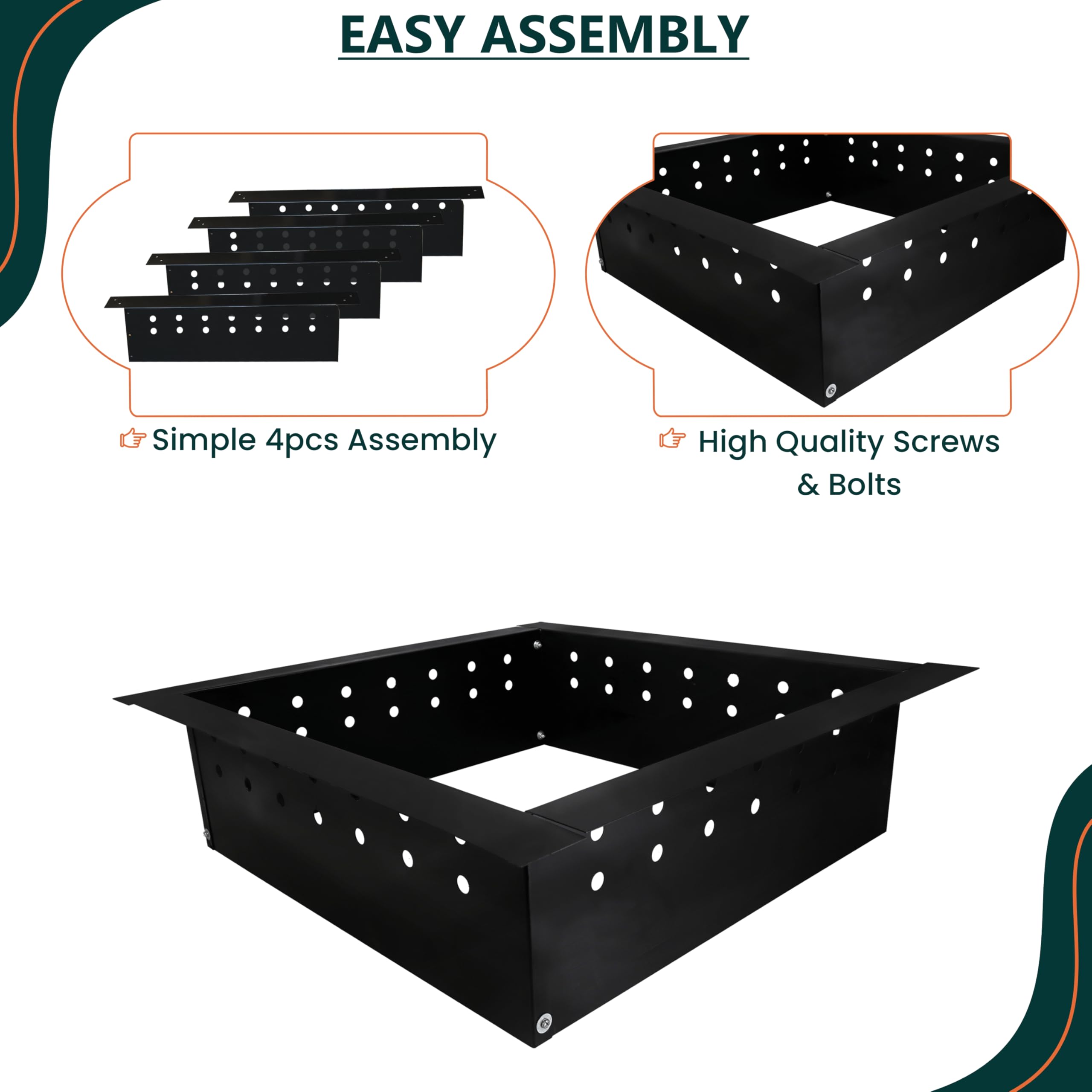 EASY ASSEMBLY

Simple 4pcs Assembly

High Quality Screws & Bolts