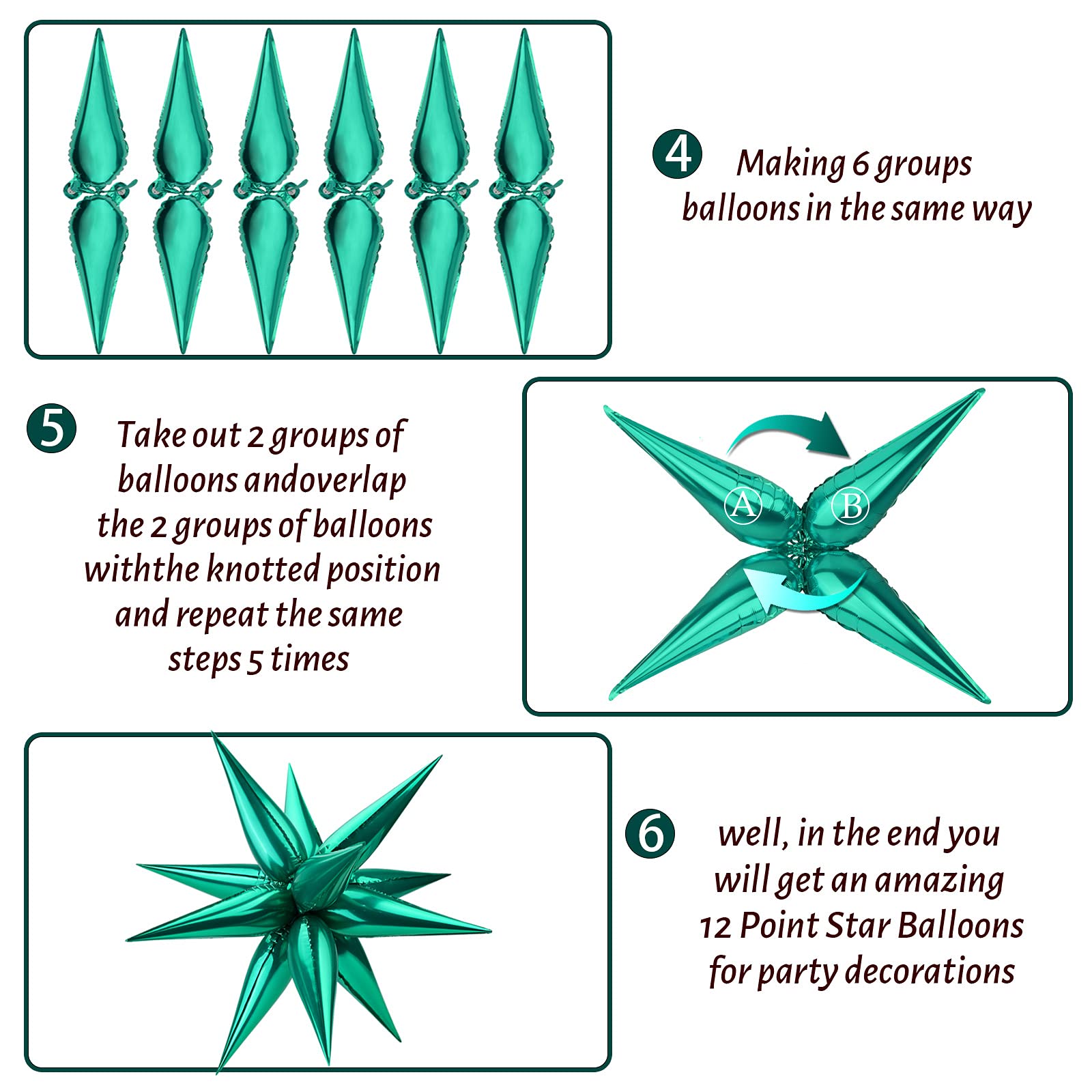 4 Making 6 groups balloons in the same way

5 Take out 2 groups of balloons andoverlap the 2 groups of balloons withthe knotted position and repeat the same steps 5 times

A

B

6 well, in the end you will get an amazing 12 Point Star Balloons for party decorations