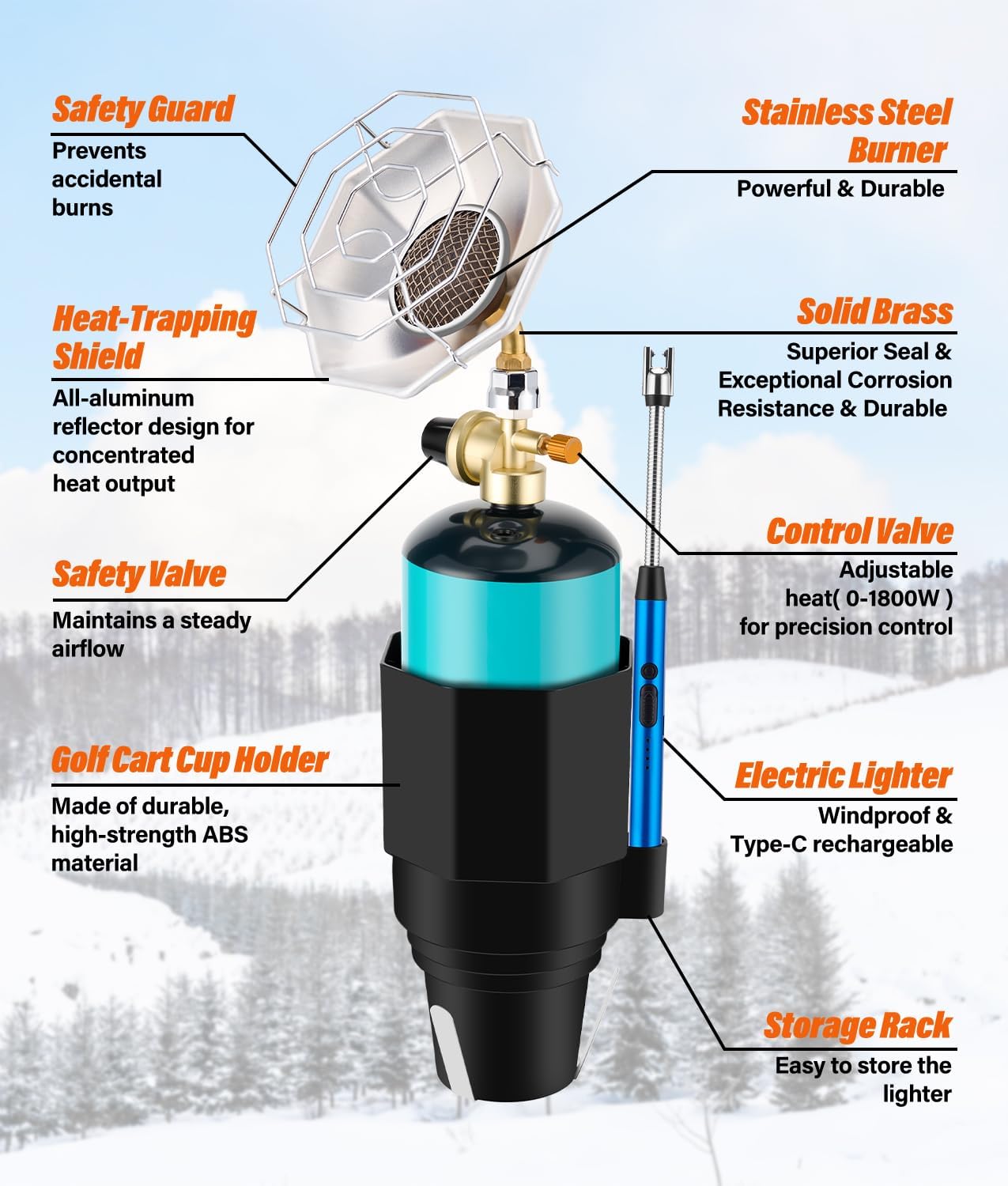 Safety Guard
Prevents accidental burns

Heat-Trapping Shield
All-aluminum reflector design for concentrated heat output

Safety Valve
Maintains a steady airflow

Golf Cart Cup Holder
Made of durable, high-strength ABS material

Stainless Steel Burner
Powerful & Durable

Solid Brass
Superior Seal & Exceptional Corrosion Resistance & Durable

Control Valve
Adjustable heat( 0-1800W ) for precision control

Electric Lighter
Windproof & Type-C rechargeable

Storage Rack
Easy to store the lighter