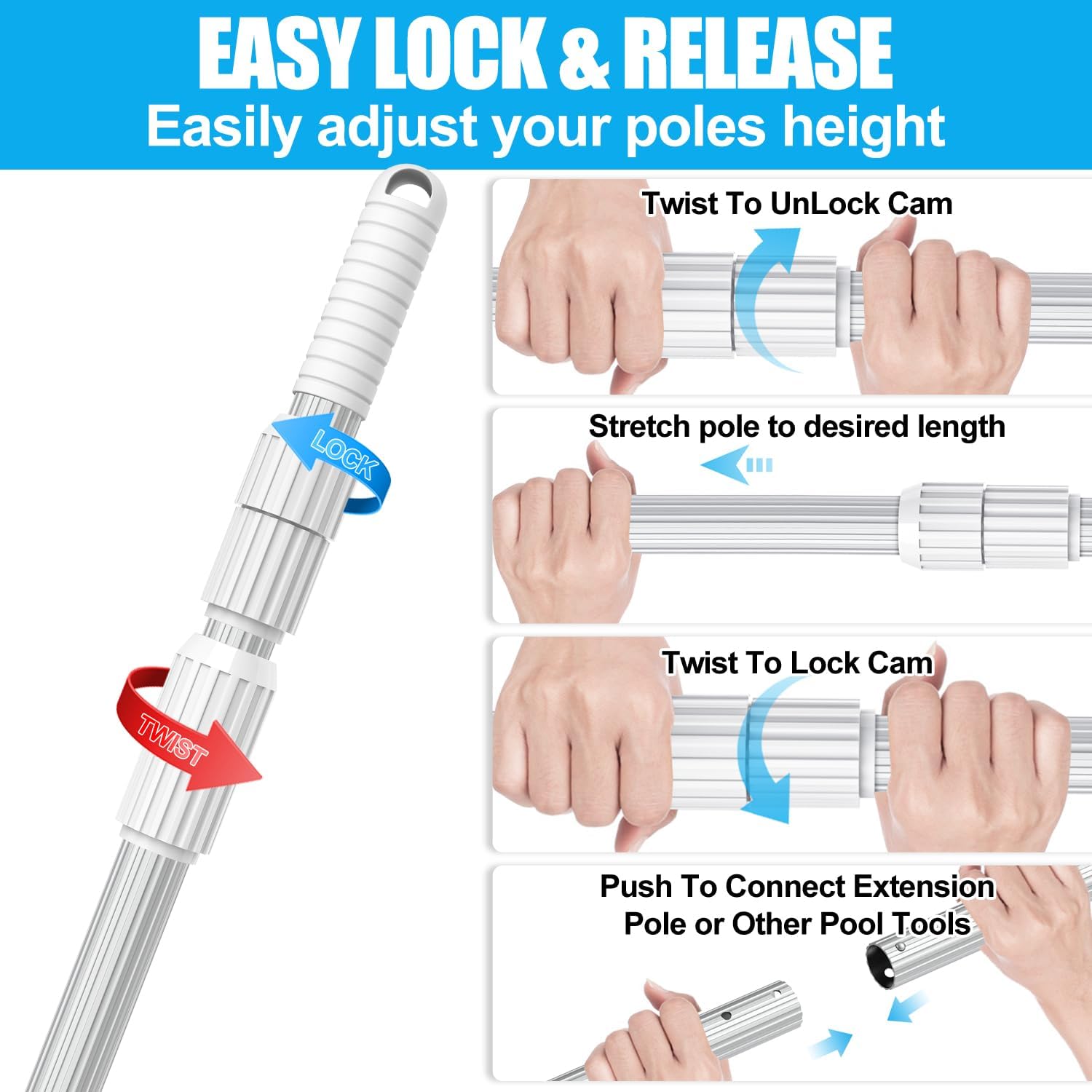 EASY LOCK & RELEASE
Easily adjust your poles height

LOCK

TWIST

Twist To UnLock Cam

Stretch pole to desired length

Twist To Lock Cam

Push To Connect Extension Pole or Other Pool Tools