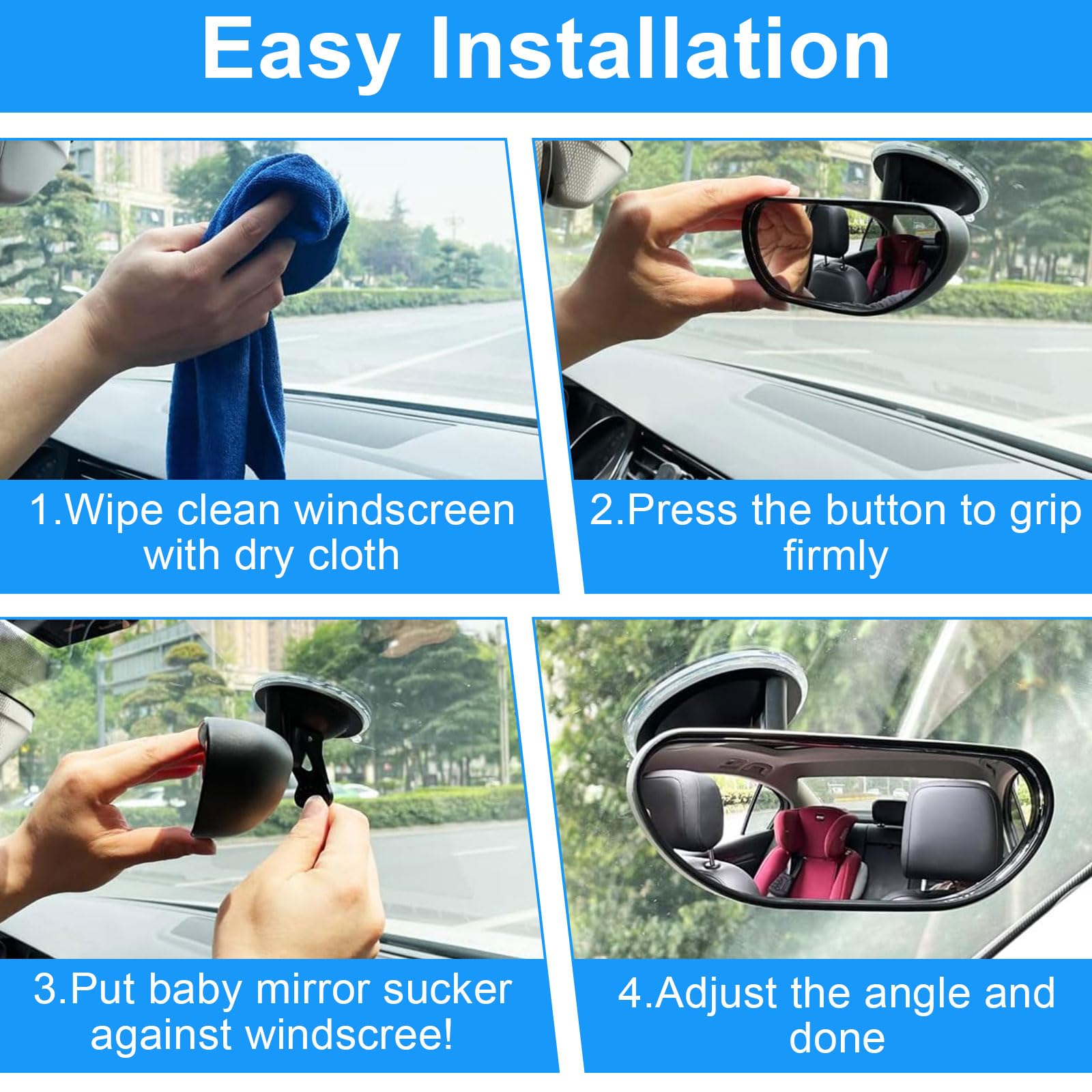 Easy Installation

1.Wipe clean windscreen with dry cloth

2.Press the button to grip firmly

3.Put baby mirror sucker against windscree!

4.Adjust the angle and done