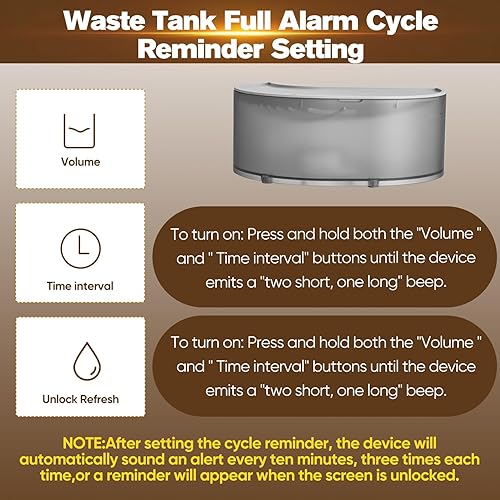 Waste Tank Full Alarm Cycle Reminder Setting

Volume

Time interval

Unlock Refresh

To turn on: Press and hold both the "Volume " and " Time interval" buttons until the device emits a "two short, one long" beep.

To turn on: Press and hold both the "Volume " and " Time interval" buttons until the device emits a "two short, one long" beep.

NOTE:After setting the cycle reminder, the device will automatically sound an alert every ten minutes, three times each time,or a reminder will appear when the screen is unlocked.