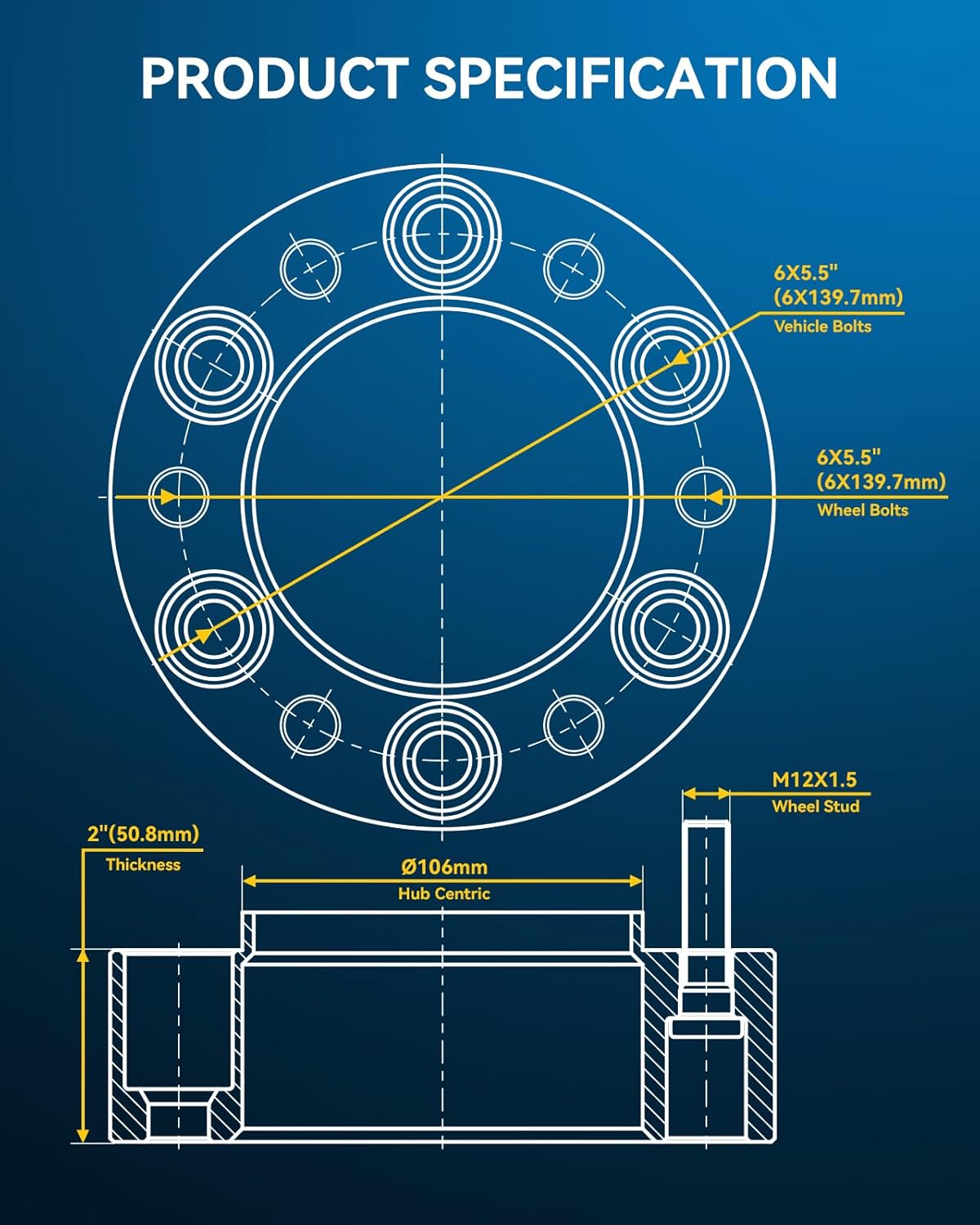 PRODUCT SPECIFICATION

6X5.5"
(6X139.7mm)
Vehicle Bolts

6X5.5"
(6X139.7mm)
Wheel Bolts

M12X1.5
Wheel Stud

2"(50.8mm)
Thickness

Ø106mm
Hub Centric